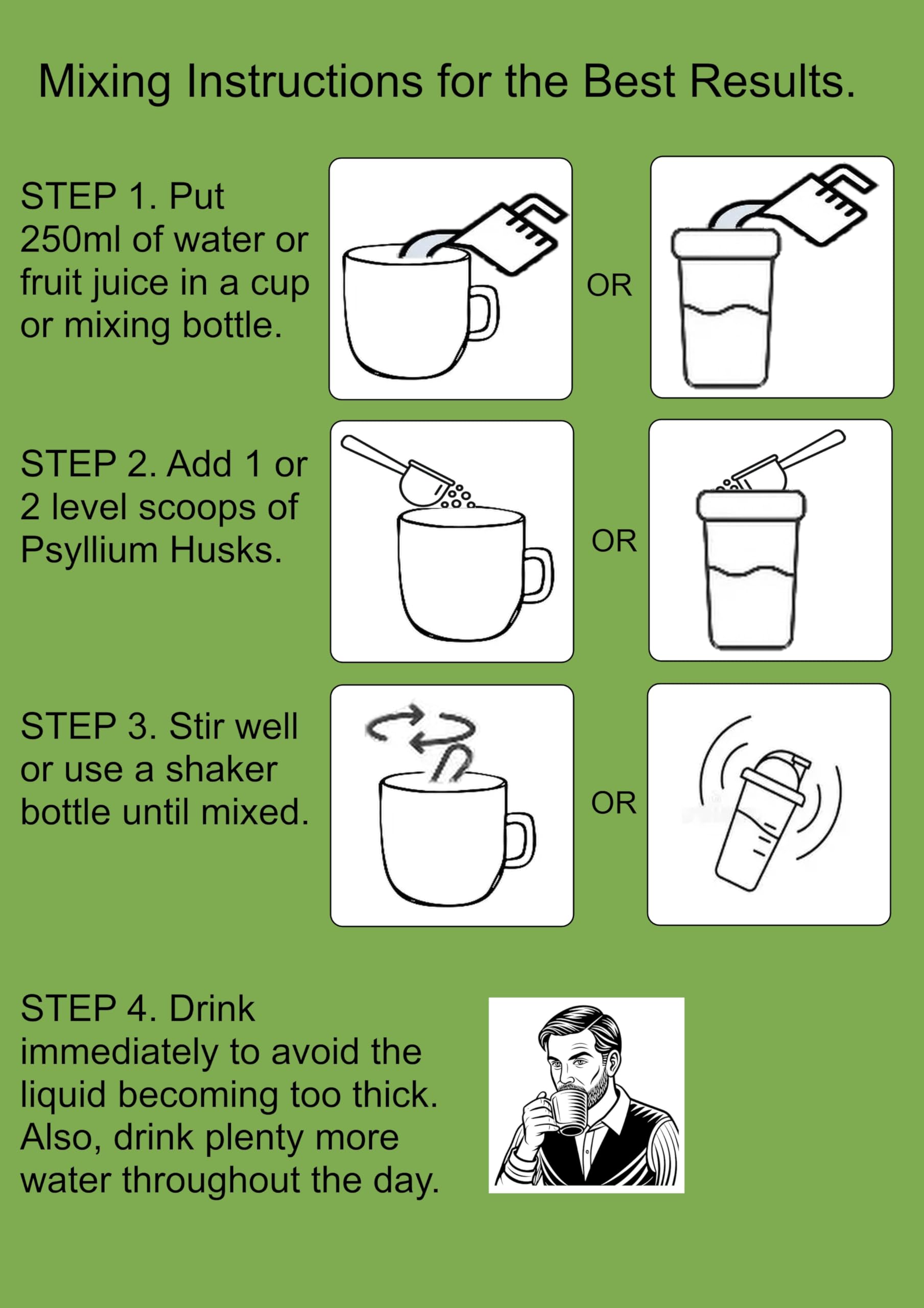 Mixing Instructions for the Best Results.

STEP 1. Put 250ml of water or fruit juice in a cup or mixing bottle.

OR

STEP 2. Add 1 or 2 level scoops of Psyllium Husks.

OR

STEP 3. Stir well or use a shaker bottle until mixed.

OR

STEP 4. Drink immediately to avoid the liquid becoming too thick. Also, drink plenty more water throughout the day.