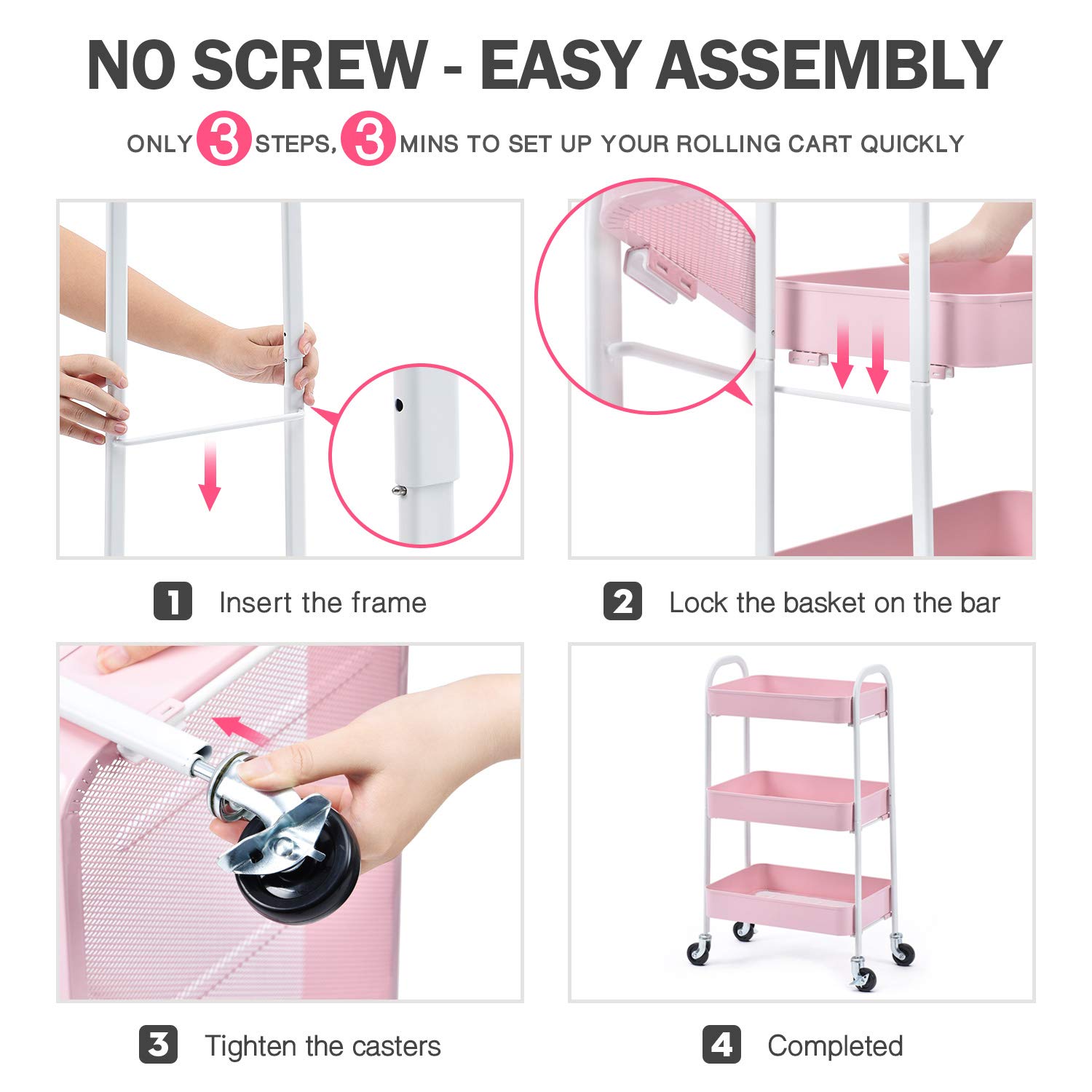 NO SCREW - EASY ASSEMBLY

ONLY 3 STEPS, 3 MINS TO SET UP YOUR ROLLING CART QUICKLY

1 Insert the frame

2 Lock the basket on the bar

3 Tighten the casters

4 Completed