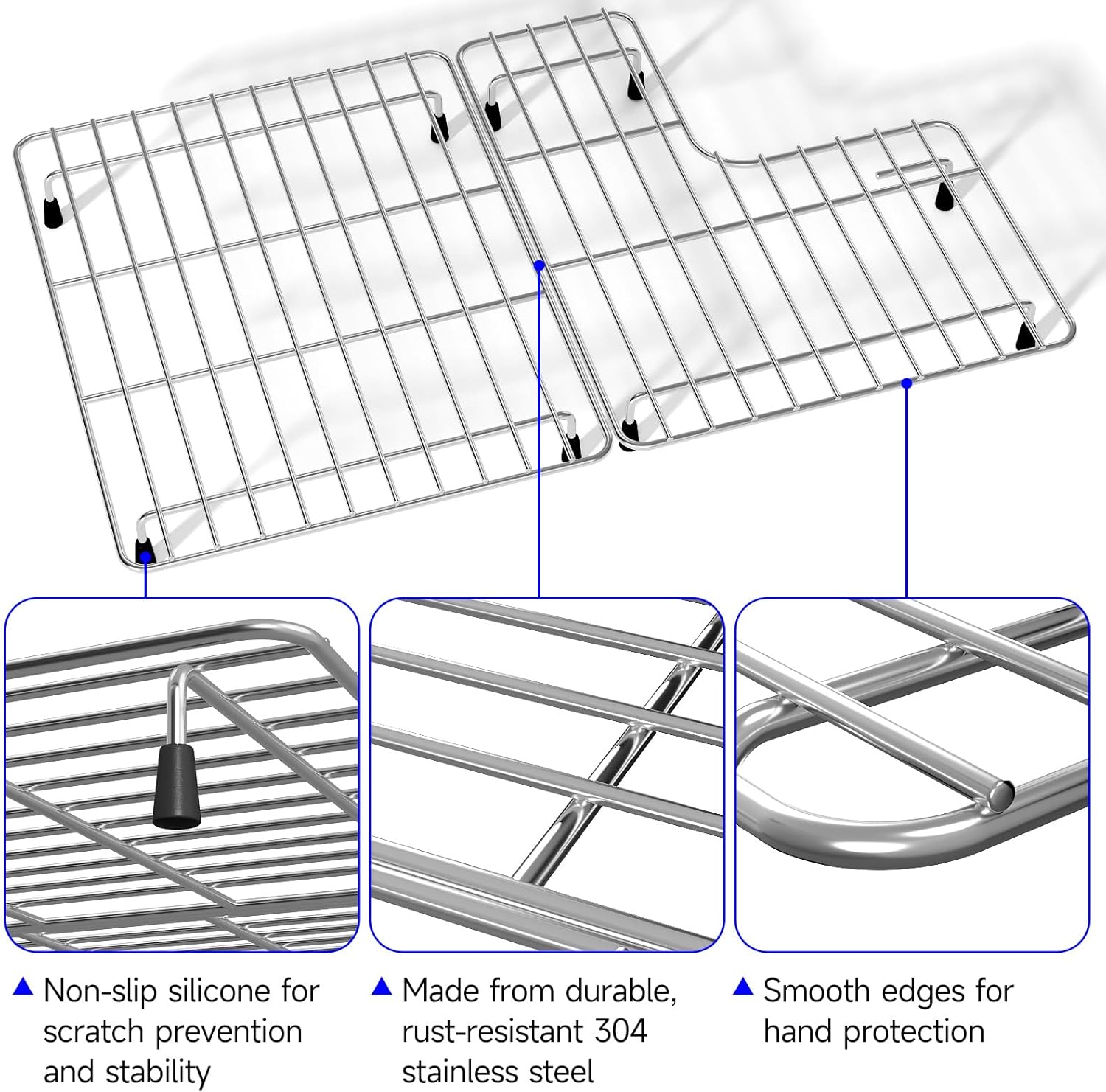 ▲ Non-slip silicone for scratch prevention and stability

▲ Made from durable, rust-resistant 304 stainless steel

▲ Smooth edges for hand protection