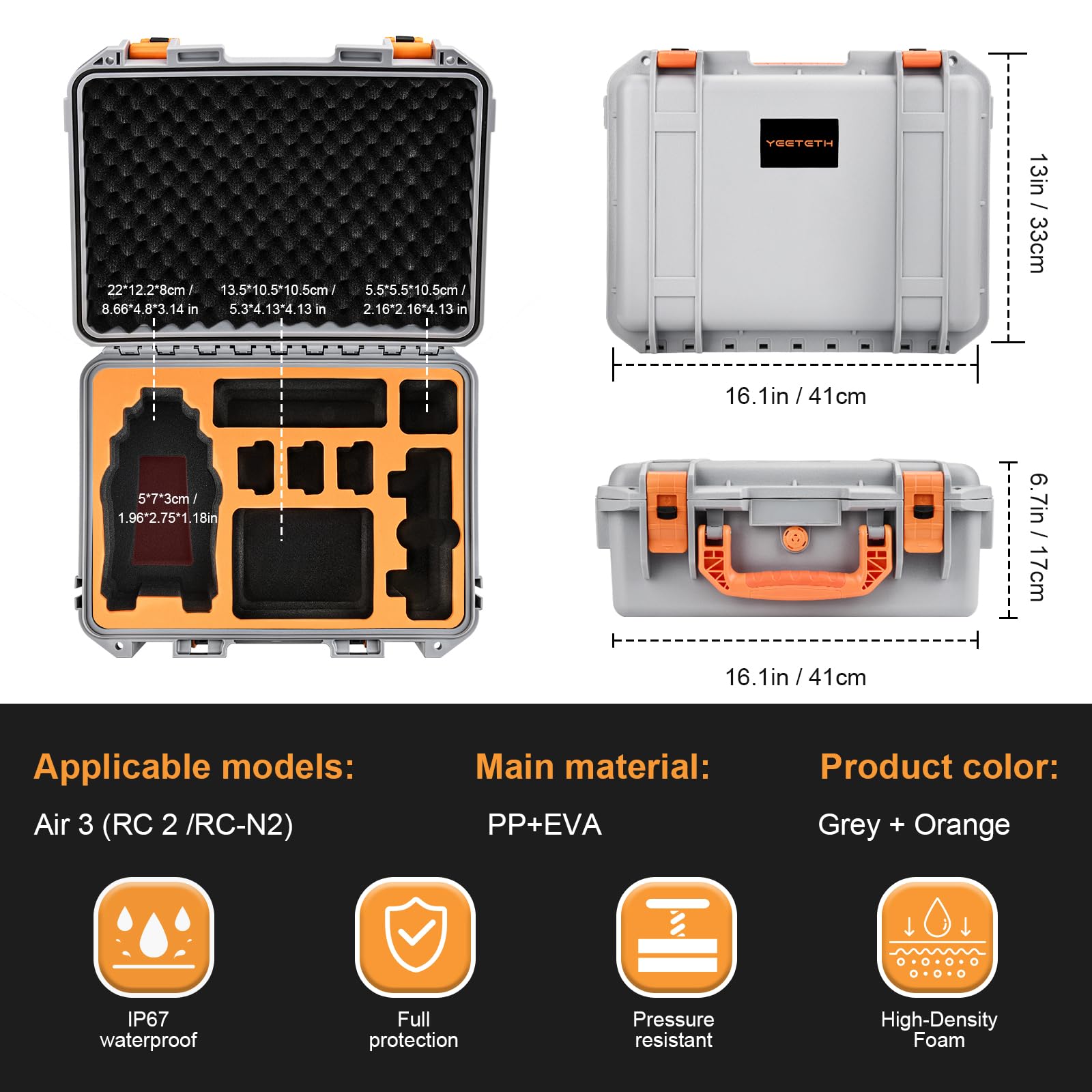 22*12.2*8cm / 8.66*4.8*3.14 in

13.5*10.5*10.5cm / 5.3*4.13*4.13 in

5.5*5.5*10.5cm / 2.16*2.16*4.13 in

5*7*3cm / 1.96*2.75*1.18in

YEETETH

13in / 33cm

16.1in / 41cm

6.7in / 17cm

16.1in / 41cm

Applicable models:

Air 3 (RC 2 /RC-N2)

Main material:

PP+EVA

Product color:

Grey + Orange

IP67 waterproof

Full protection

Pressure resistant

High-Density Foam