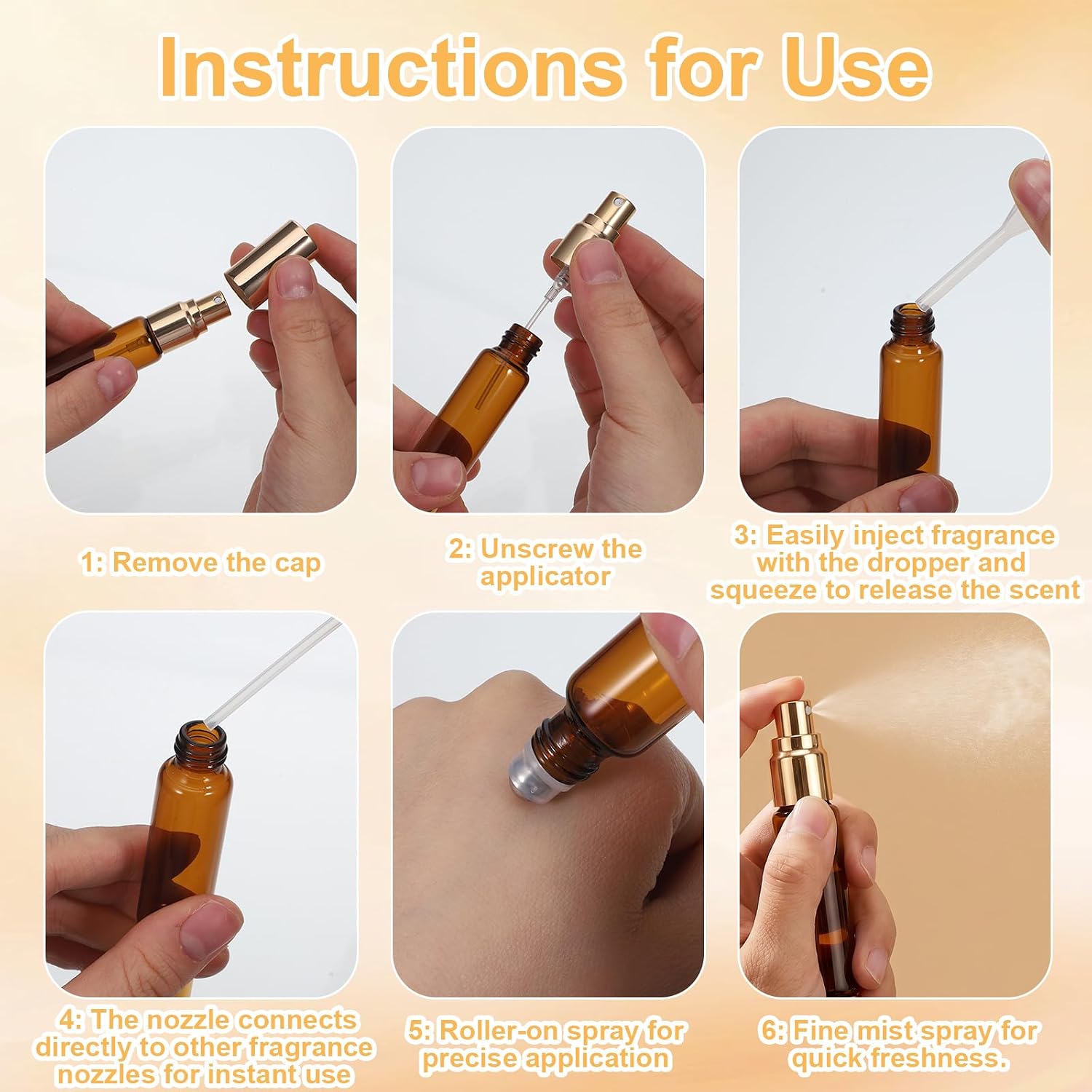 Instructions for Use

1: Remove the cap

2: Unscrew the applicator

3: Easily inject fragrance with the dropper and squeeze to release the scent

4: The nozzle connects directly to other fragrance nozzles for instant use

5: Roller-on spray for precise application

6: Fine mist spray for quick freshness.