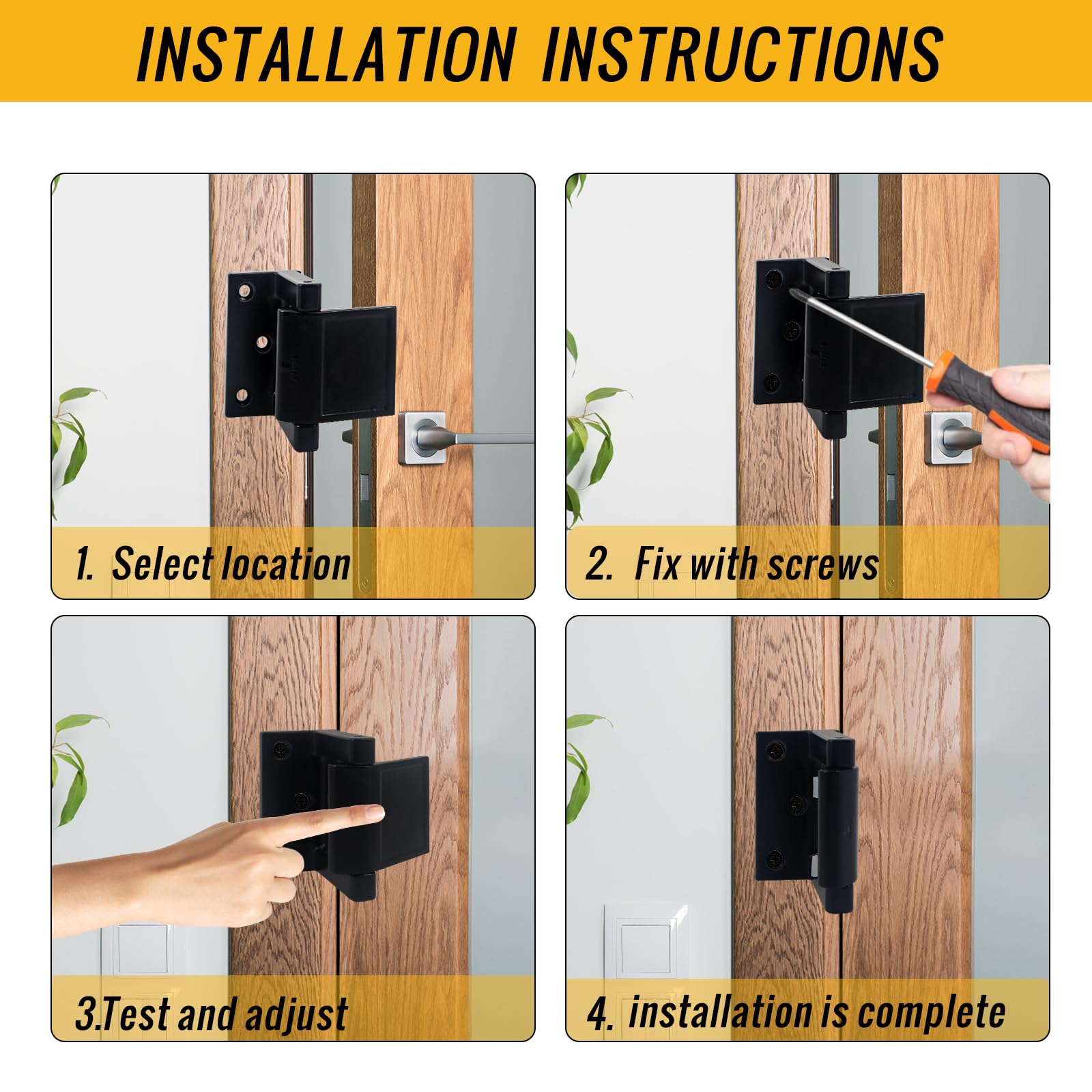 INSTALLATION INSTRUCTIONS

1. Select location

2. Fix with screws

3.Test and adjust

4. installation is complete