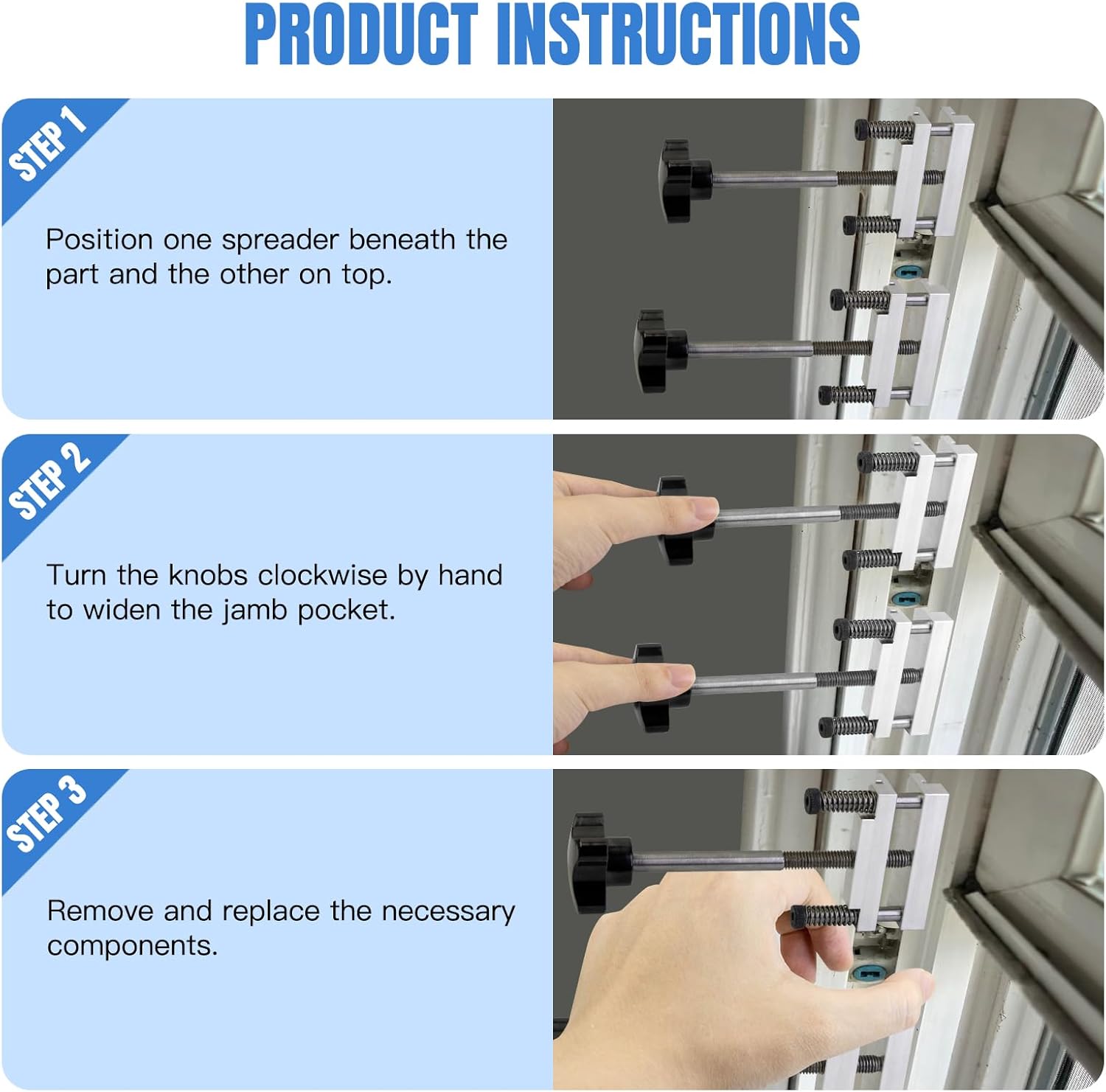 PRODUCT INSTRUCTIONS

STEP 1

Position one spreader beneath the part and the other on top.

STEP 2

Turn the knobs clockwise by hand to widen the jamb pocket.

STEP 3

Remove and replace the necessary components.