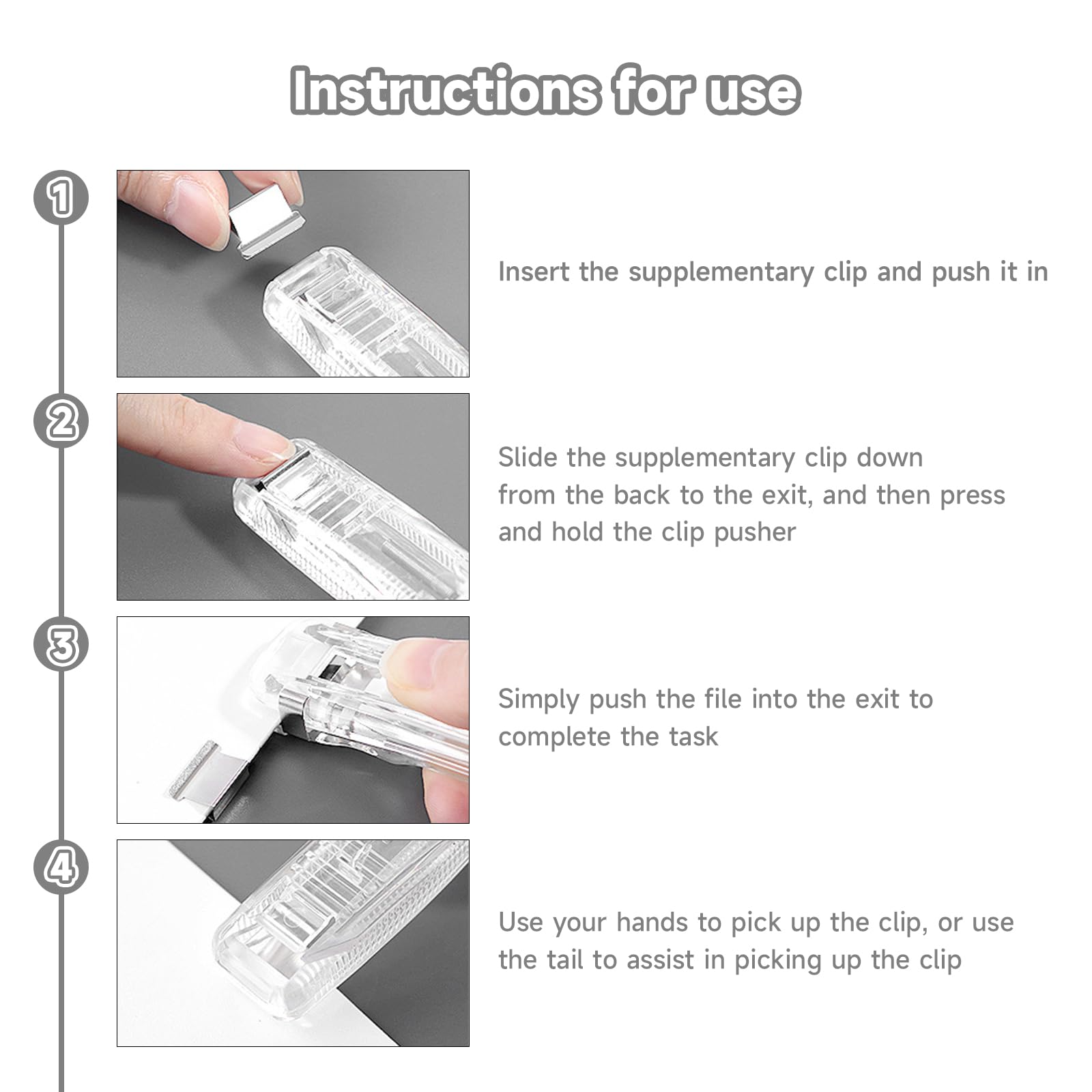 Instructions for use

1

Insert the supplementary clip and push it in

2

Slide the supplementary clip down from the back to the exit, and then press and hold the clip pusher

3

Simply push the file into the exit to complete the task

4

Use your hands to pick up the clip, or use the tail to assist in picking up the clip