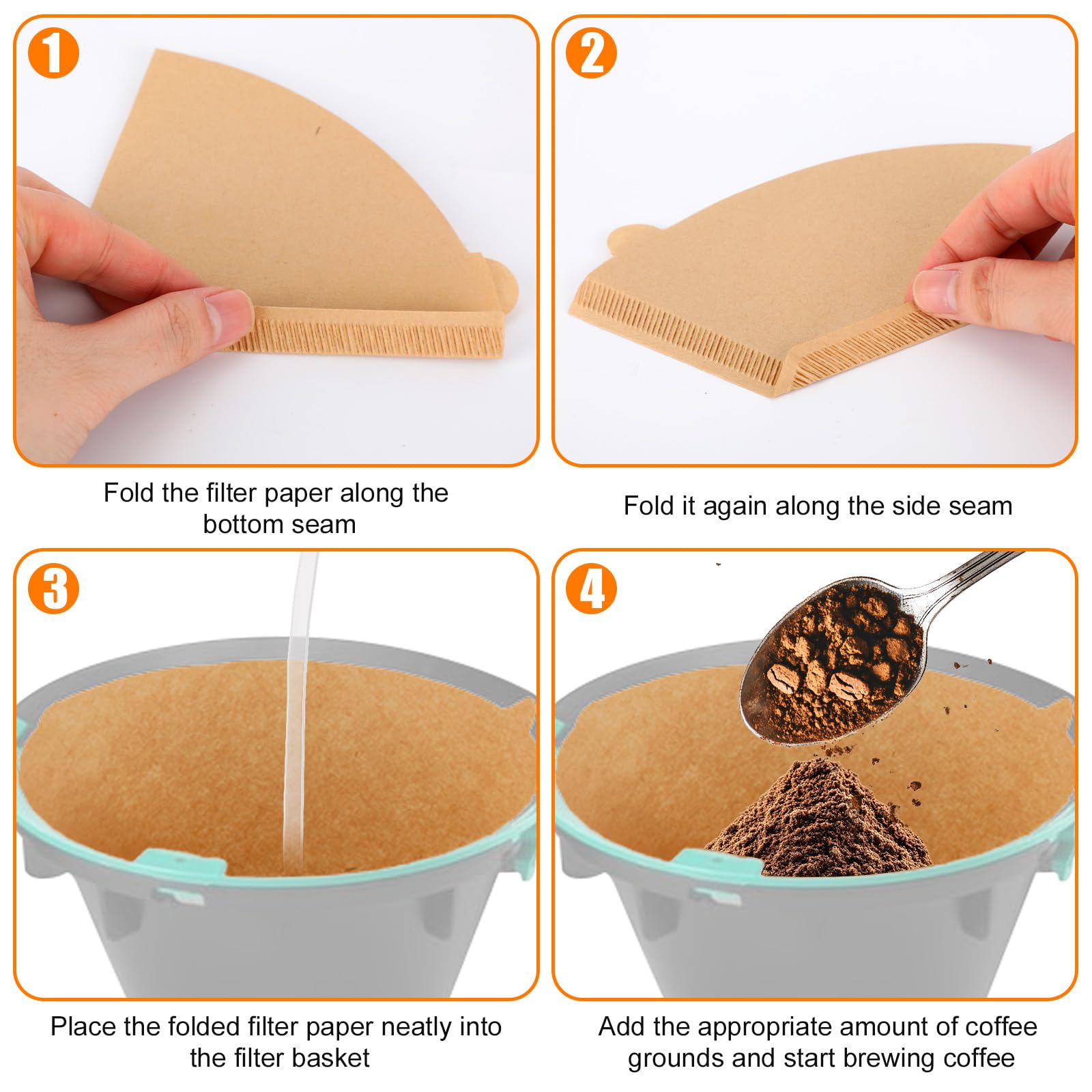 1

Fold the filter paper along the bottom seam

2

Fold it again along the side seam

3

Place the folded filter paper neatly into the filter basket

4

Add the appropriate amount of coffee grounds and start brewing coffee