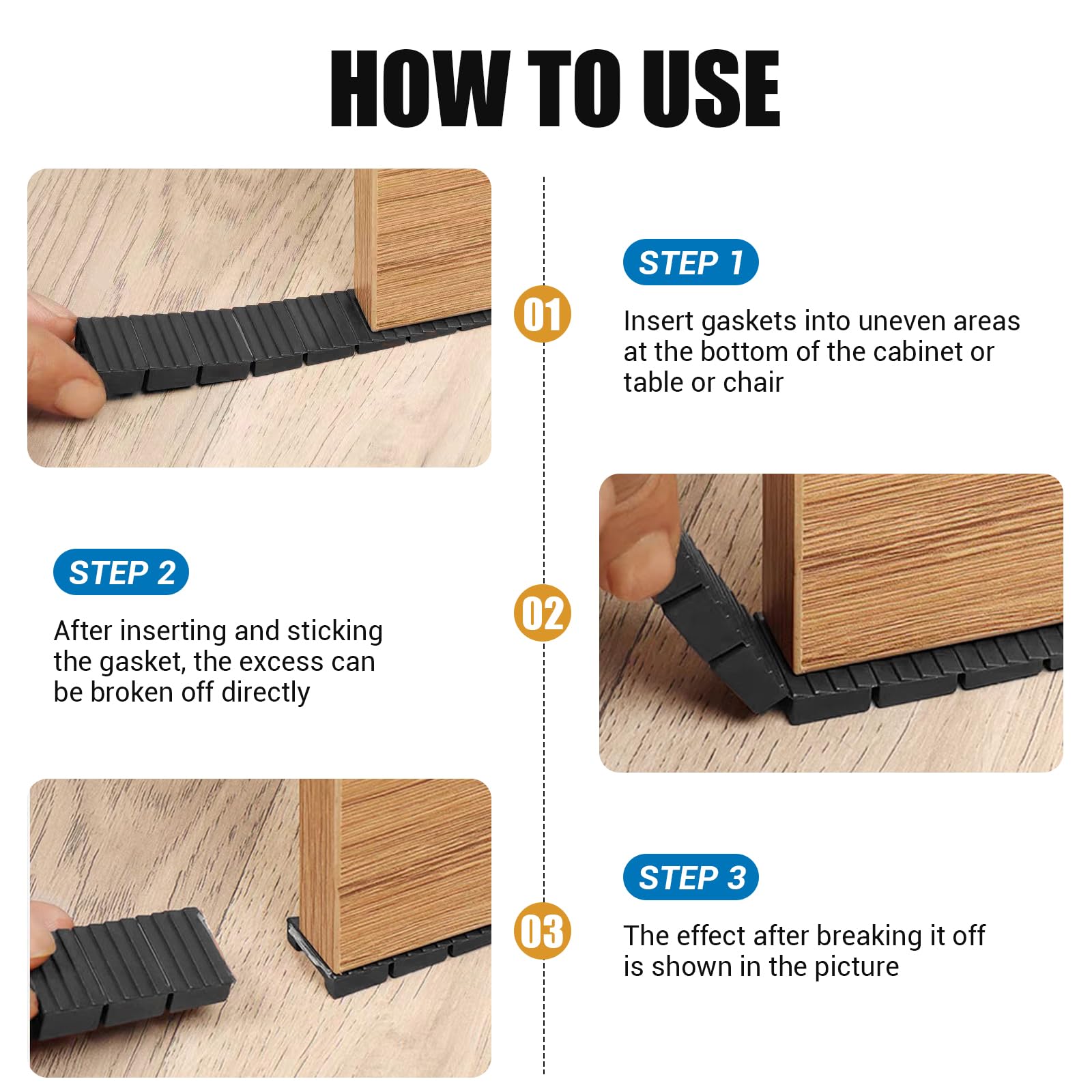 HOW TO USE

01

STEP 1

Insert gaskets into uneven areas at the bottom of the cabinet or table or chair

STEP 2

After inserting and sticking the gasket, the excess can be broken off directly

02

03

STEP 3

The effect after breaking it off is shown in the picture