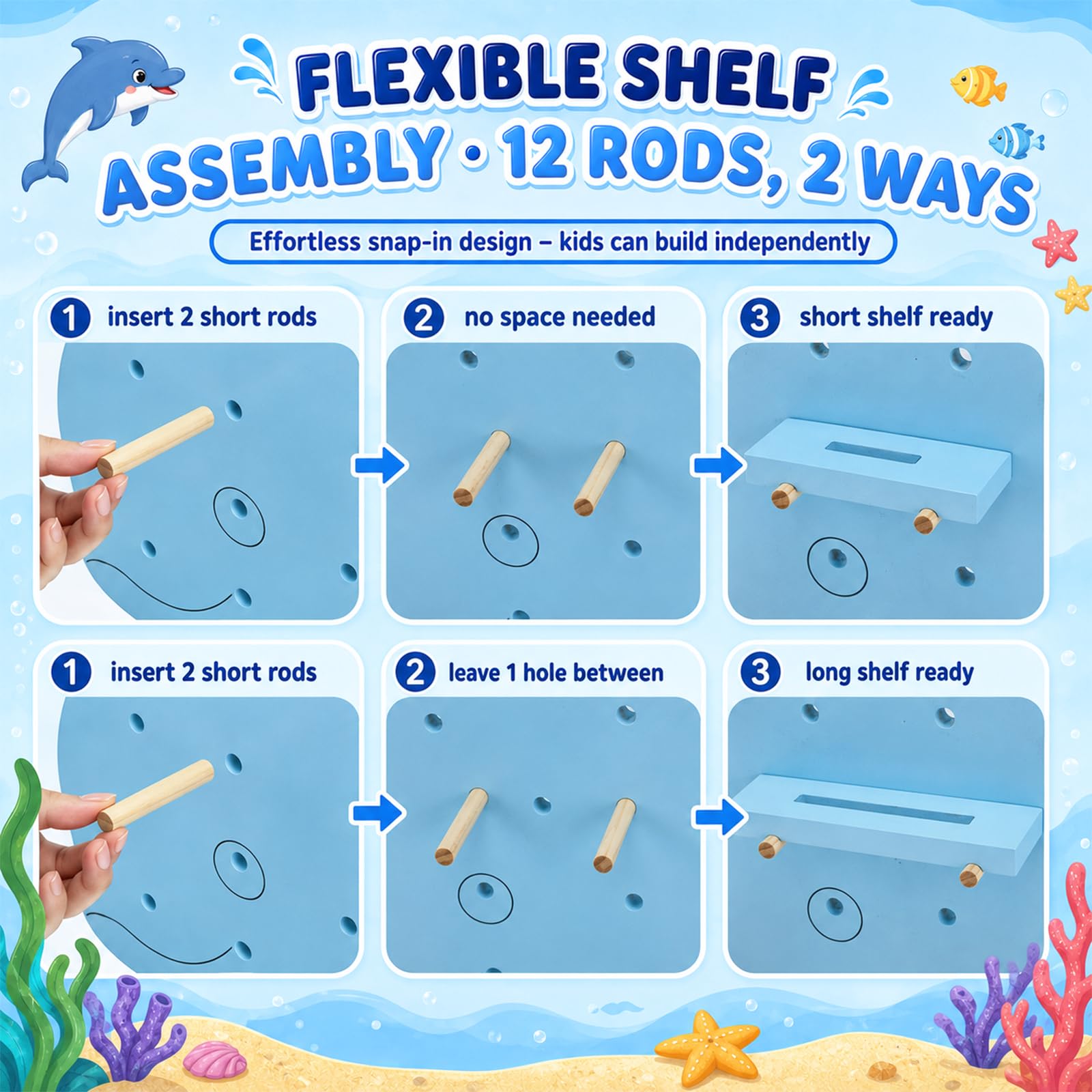 FLEXIBLE SHELF ASSEMBLY · 12 RODS, 2 WAYS

Effortless snap-in design – kids can build independently

1 insert 2 short rods

2 no space needed

3 short shelf ready

1 insert 2 short rods

2 leave 1 hole between

3 long shelf ready