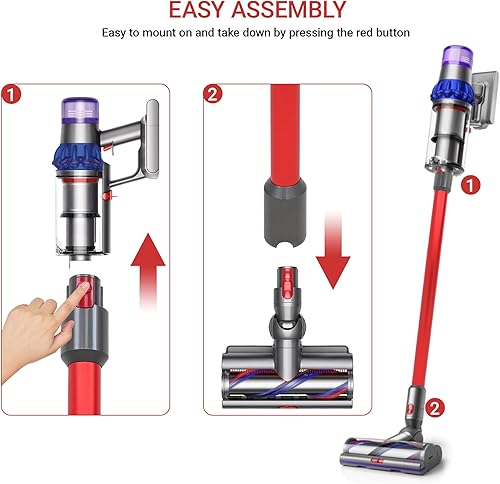 EASY ASSEMBLY

Easy to mount on and take down by pressing the red button

1

2

1

2