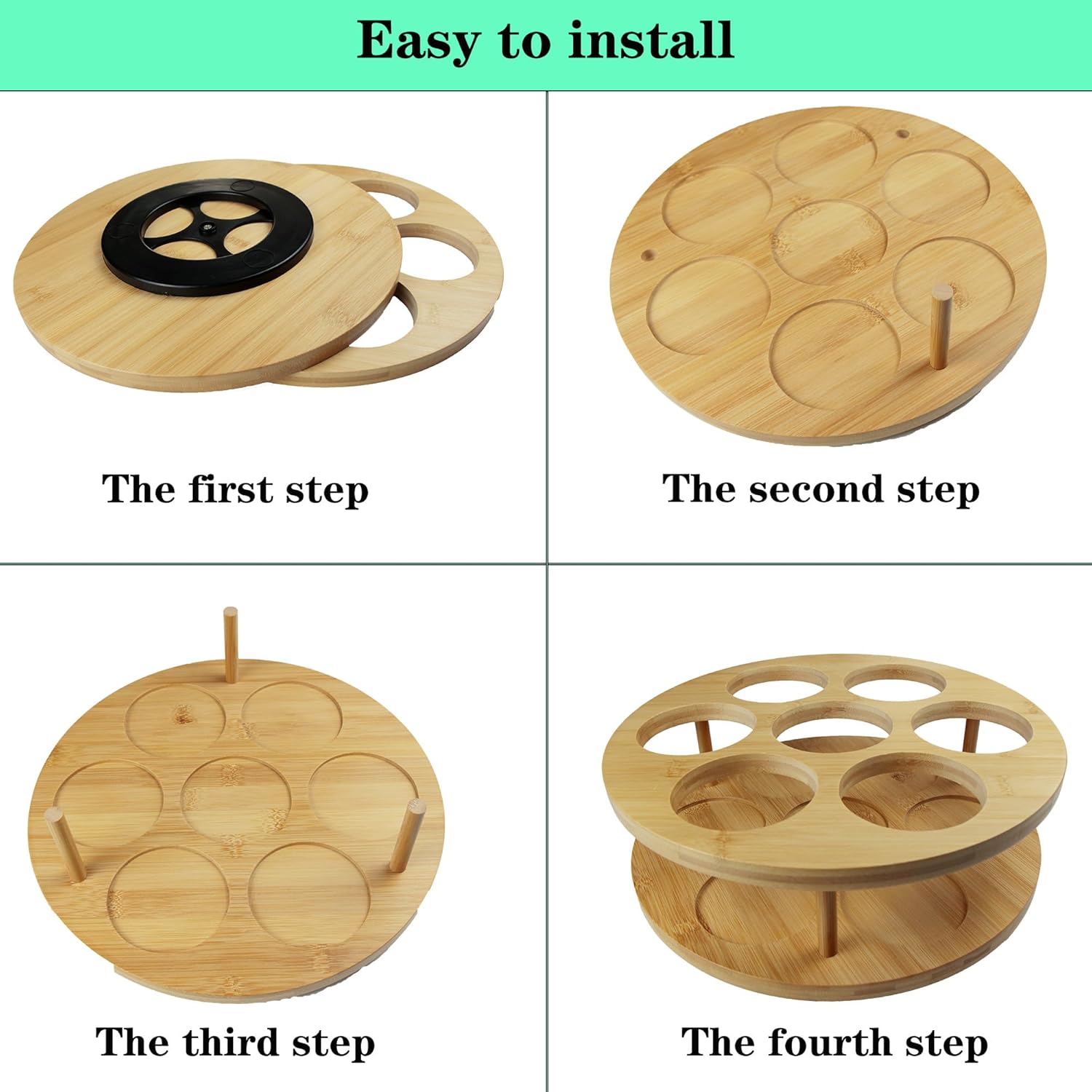 Easy to install

The first step

The second step

The third step

The fourth step