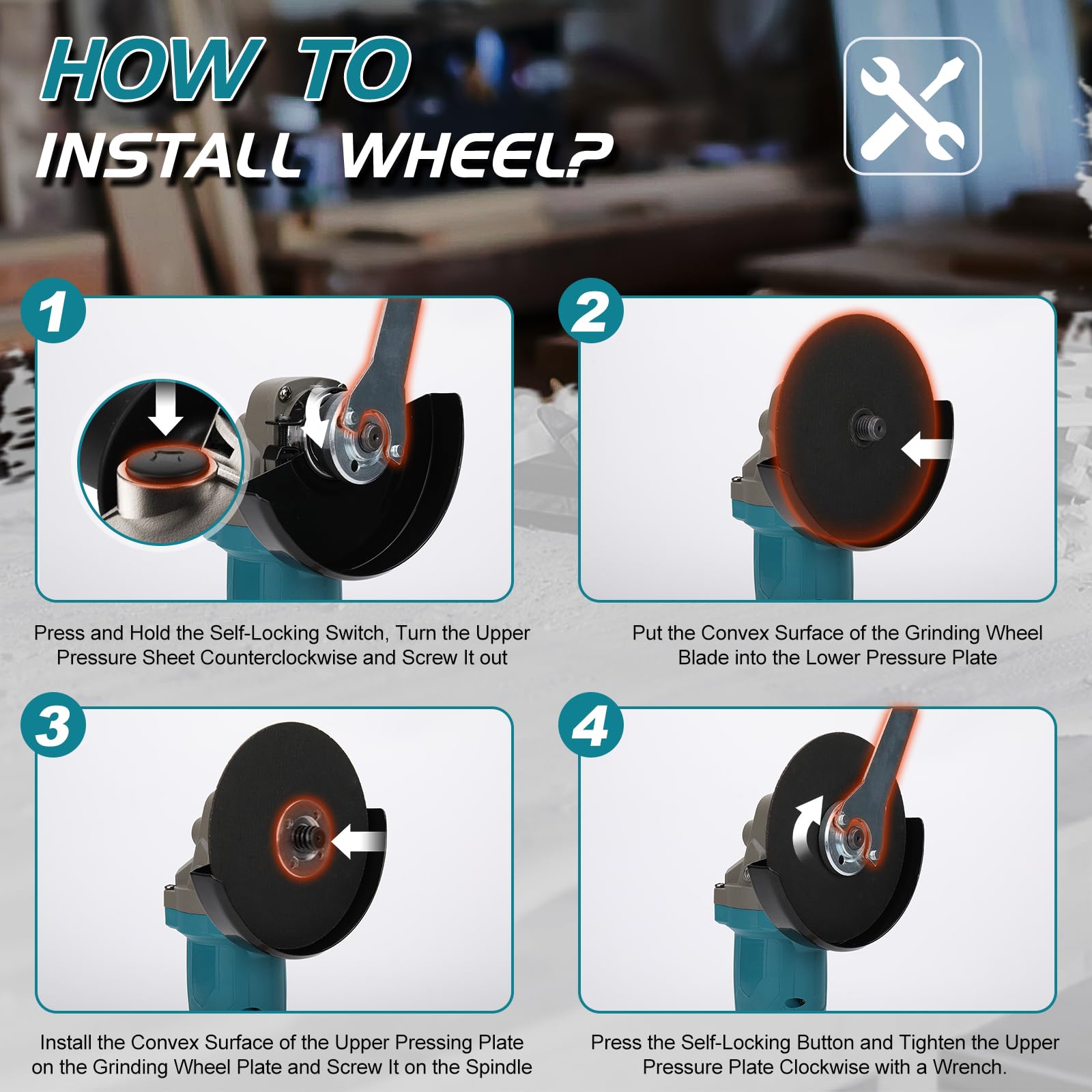 HOW TO INSTALL WHEEL?

1

Press and Hold the Self-Locking Switch, Turn the Upper Pressure Sheet Counterclockwise and Screw It out

2

Put the Convex Surface of the Grinding Wheel Blade into the Lower Pressure Plate

3

Install the Convex Surface of the Upper Pressing Plate on the Grinding Wheel Plate and Screw It on the Spindle

4

Press the Self-Locking Button and Tighten the Upper Pressure Plate Clockwise with a Wrench.