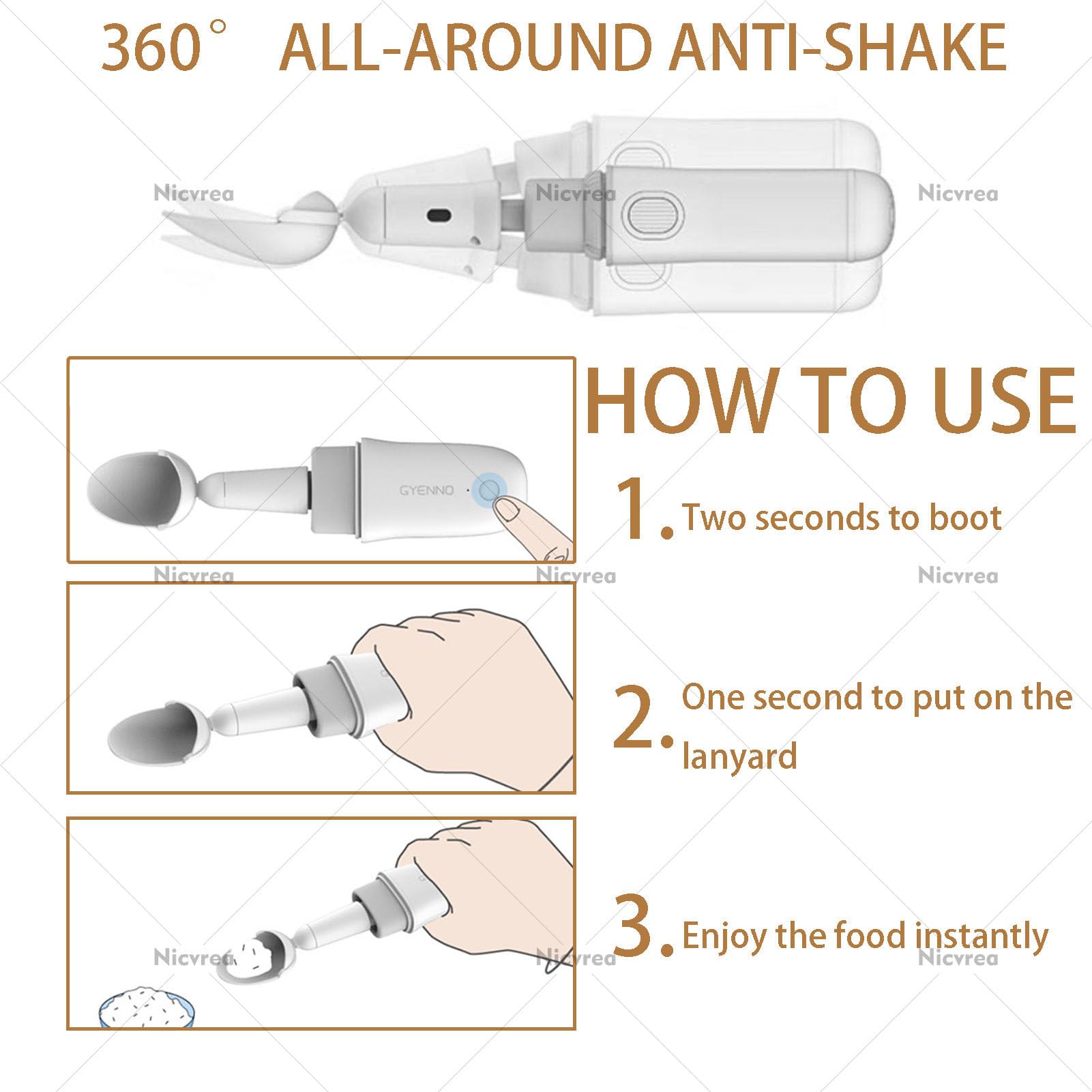 360° ALL-AROUND ANTI-SHAKE

Nicvrea Nicvrea Nicvrea

HOW TO USE

GYENNO

1. Two seconds to boot

Nicvrea Nicvrea Nicvrea

2. One second to put on the lanyard

3. Enjoy the food instantly

Nicvrea Nicvrea Nicvrea