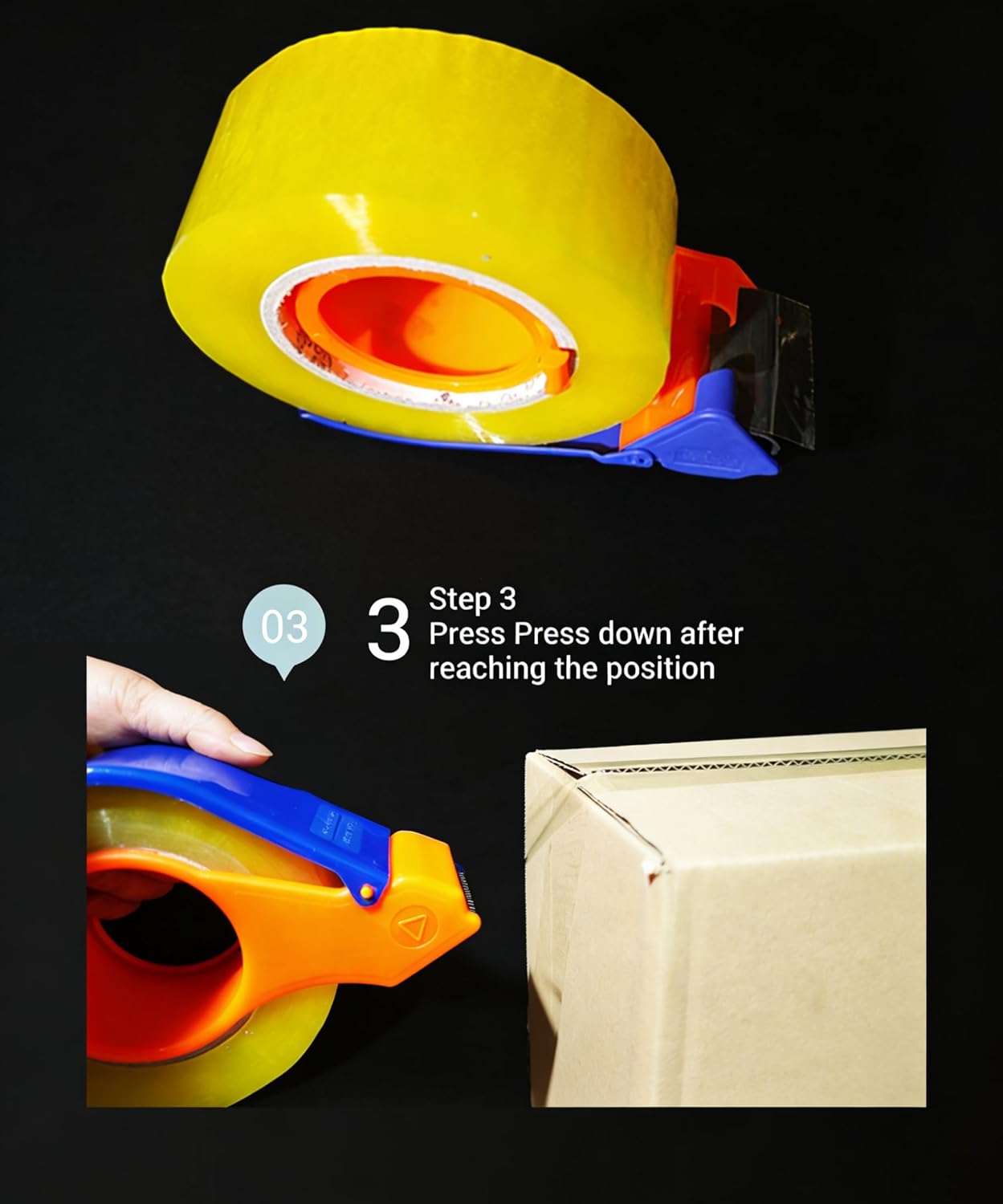 03

3 Step 3
Press Press down after reaching the position