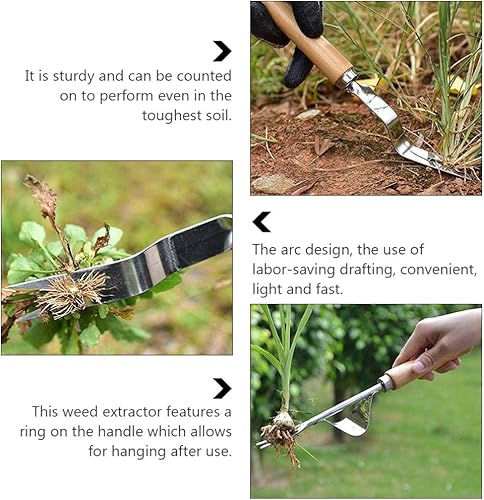 It is sturdy and can be counted on to perform even in the toughest soil.

The arc design, the use of labor-saving drafting, convenient, light and fast.

This weed extractor features a ring on the handle which allows for hanging after use.