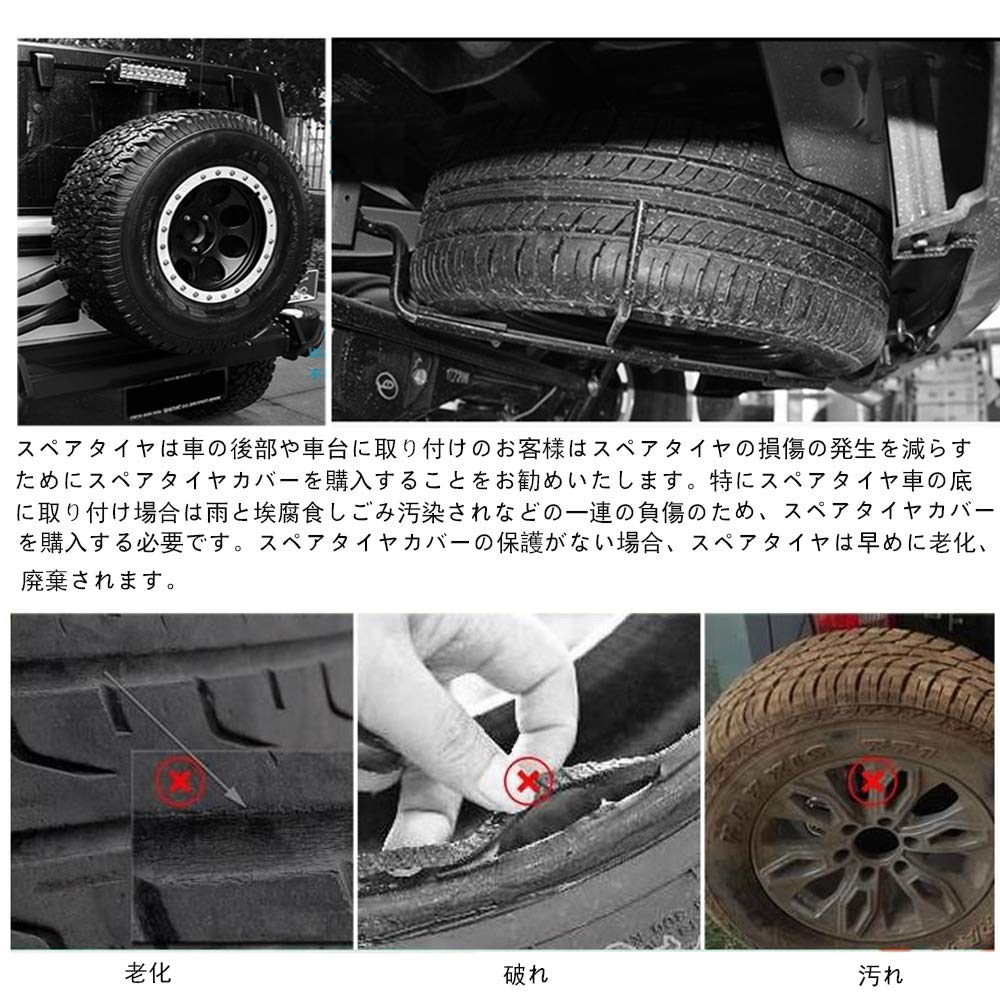 スペアタイヤは車の後部や車台に取り付けのお客様はスペアタイヤの損傷の発生を減らすためにスペアタイヤカバーを購入することをお勧めいたします。特にスペアタイヤ車の底に取り付け場合は雨と埃腐食しごみ汚染されなどの一連の負傷のため、スペアタイヤカバーを購入する必要です。スペアタイヤカバーの保護がない場合、スペアタイヤは早めに老化、廃棄されます。

老化

破れ

汚れ