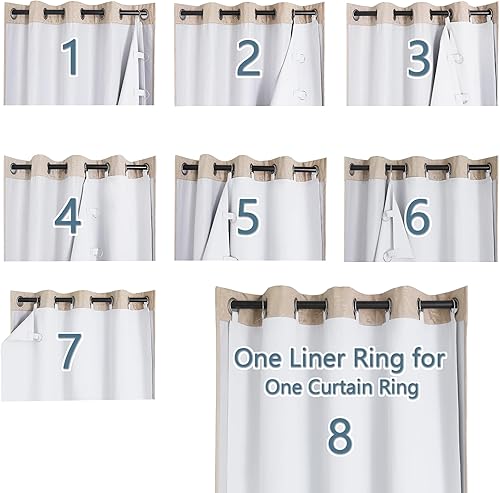 1

2

3

4

5

6

7

One Liner Ring for
One Curtain Ring

8