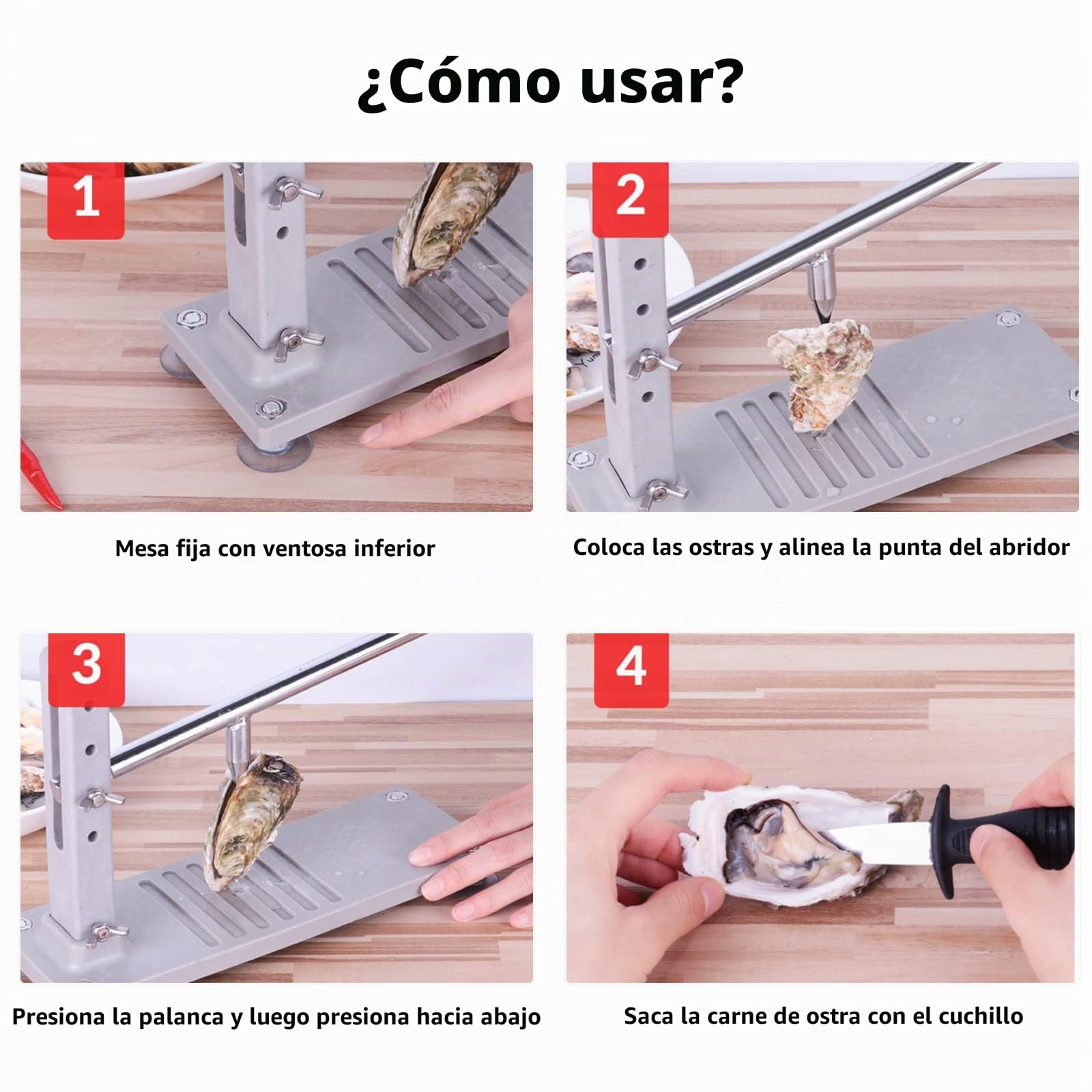 ¿Cómo usar?

1

Mesa fija con ventosa inferior

2

Coloca las ostras y alinea la punta del abridor

3

Presiona la palanca y luego presiona hacia abajo

4

Saca la carne de ostra con el cuchillo