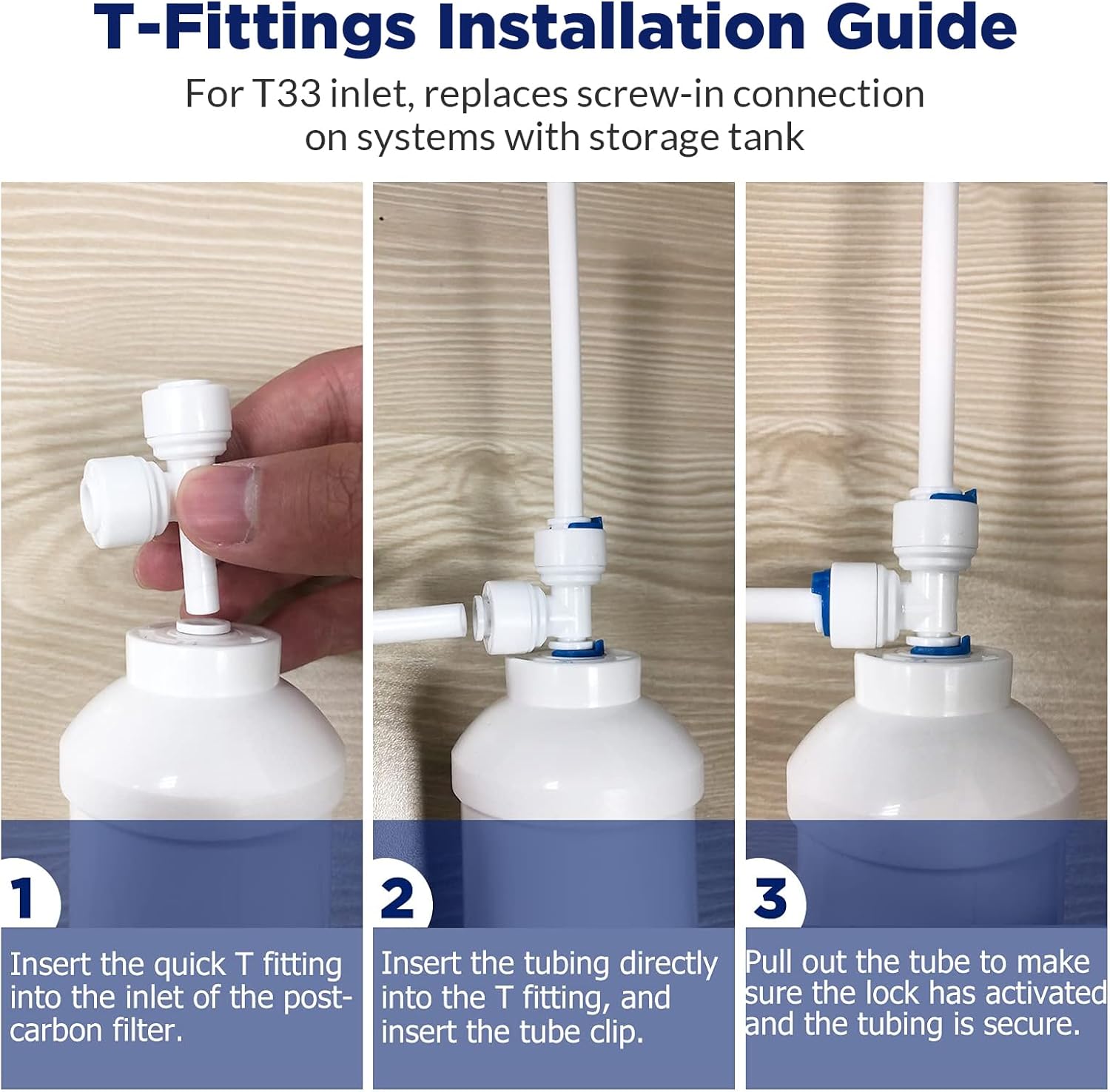 T-Fittings Installation Guide

For T33 inlet, replaces screw-in connection on systems with storage tank

1

Insert the quick T fitting into the inlet of the post-carbon filter.

2

Insert the tubing directly into the T fitting, and insert the tube clip.

3

Pull out the tube to make sure the lock has activated and the tubing is secure.