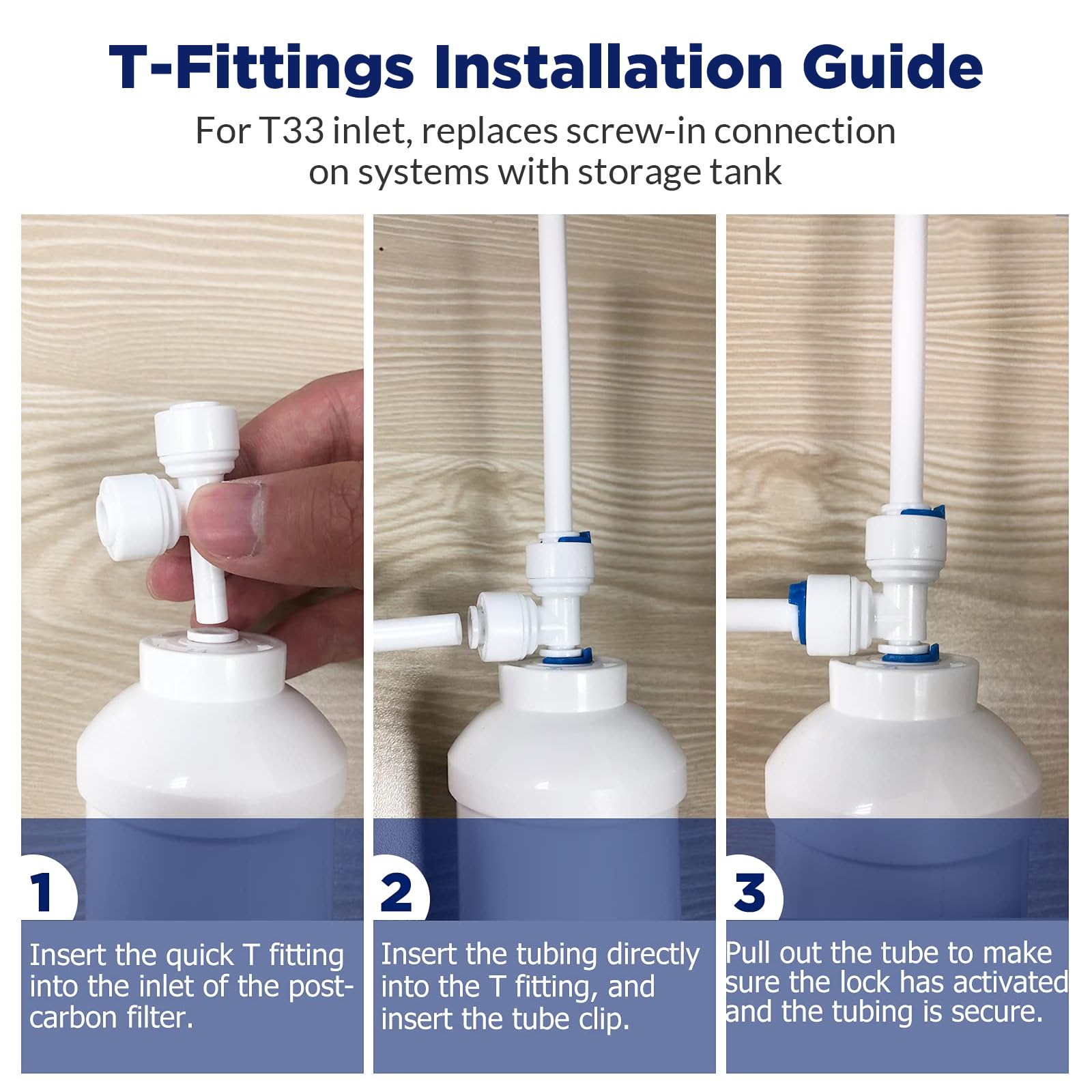 T-Fittings Installation Guide

For T33 inlet, replaces screw-in connection on systems with storage tank

1

Insert the quick T fitting into the inlet of the post-carbon filter.

2

Insert the tubing directly into the T fitting, and insert the tube clip.

3

Pull out the tube to make sure the lock has activated and the tubing is secure.