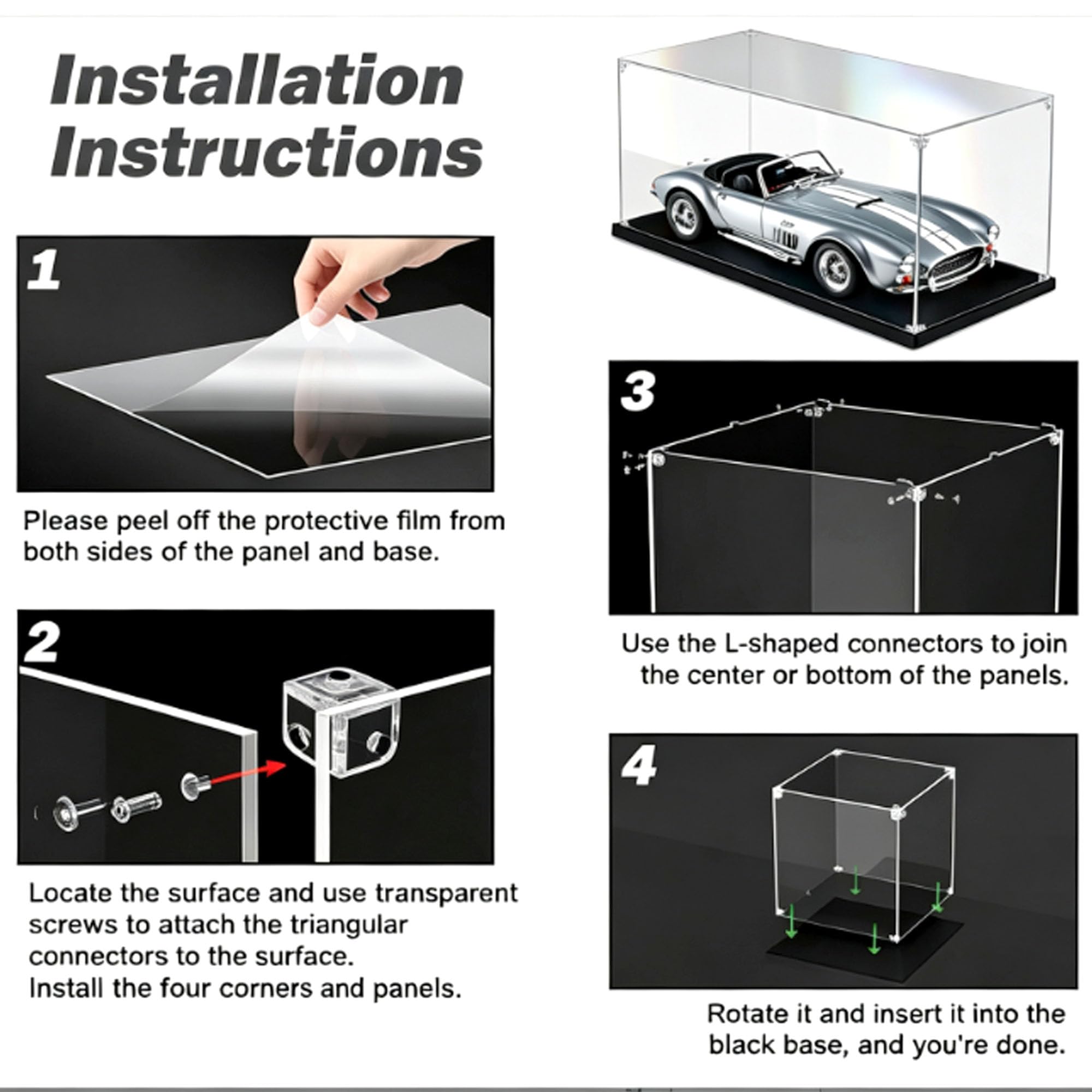 Installation Instructions

1

Please peel off the protective film from both sides of the panel and base.

2

Locate the surface and use transparent screws to attach the triangular connectors to the surface.
Install the four corners and panels.

3

Use the L-shaped connectors to join the center or bottom of the panels.

4

Rotate it and insert it into the black base, and you're done.