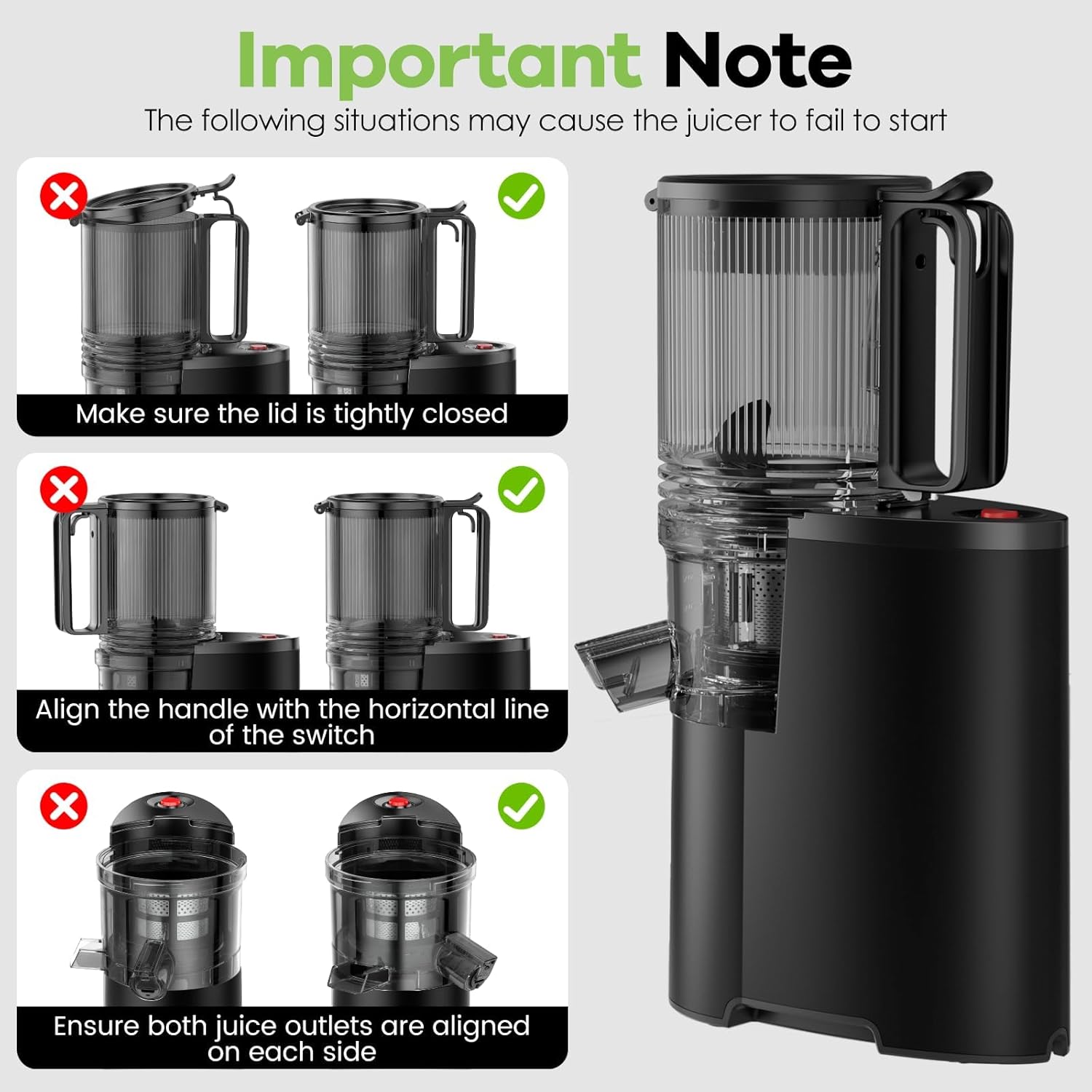 Important Note
The following situations may cause the juicer to fail to start

Make sure the lid is tightly closed

Align the handle with the horizontal line of the switch

Ensure both juice outlets are aligned on each side