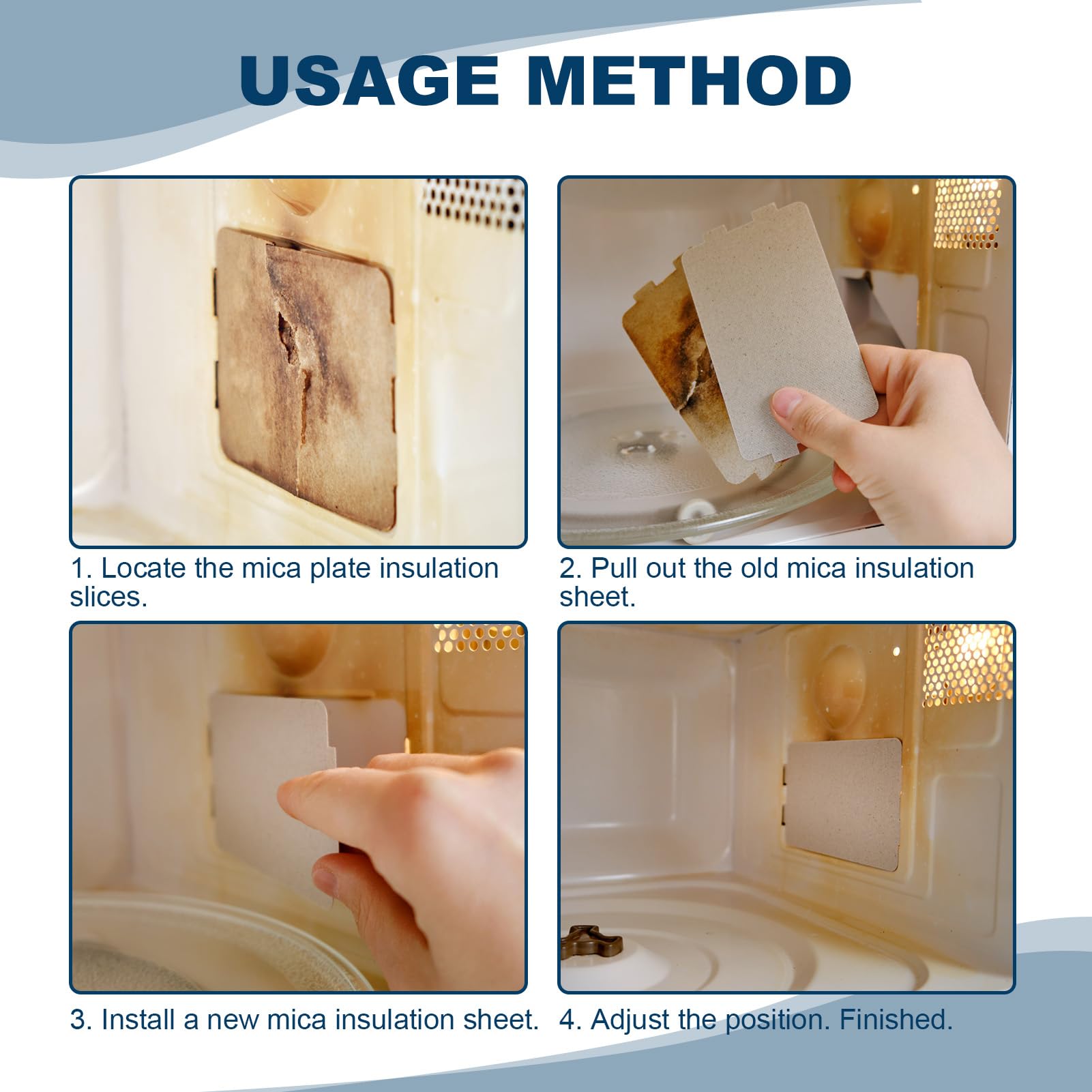 USAGE METHOD

1. Locate the mica plate insulation slices.

2. Pull out the old mica insulation sheet.

3. Install a new mica insulation sheet.

4. Adjust the position. Finished.