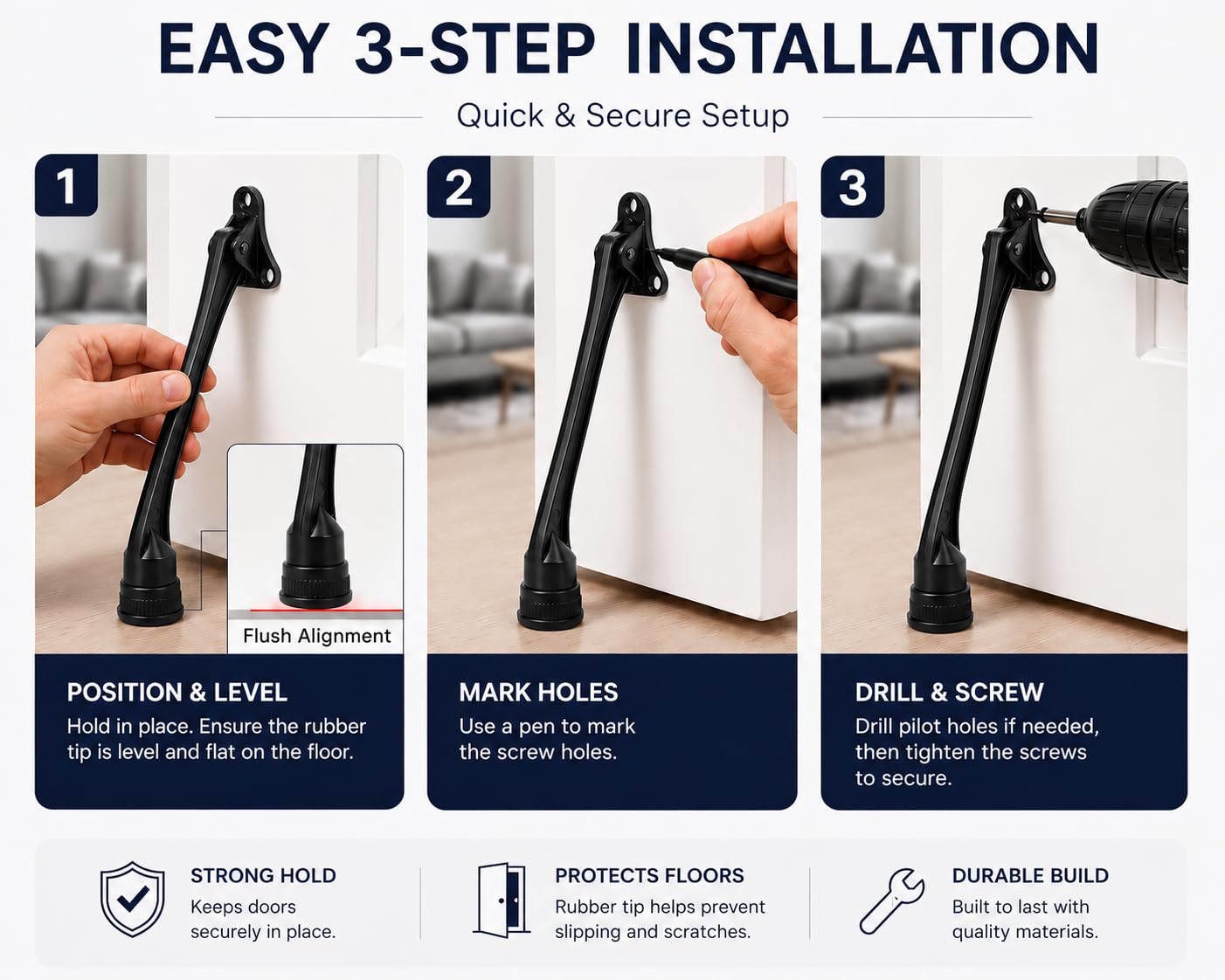 EASY 3-STEP INSTALLATION

Quick & Secure Setup

1

Flush Alignment

POSITION & LEVEL

Hold in place. Ensure the rubber tip is level and flat on the floor.

2

MARK HOLES

Use a pen to mark the screw holes.

3

DRILL & SCREW

Drill pilot holes if needed, then tighten the screws to secure.

STRONG HOLD

Keeps doors securely in place.

PROTECTS FLOORS

Rubber tip helps prevent slipping and scratches.

DURABLE BUILD

Built to last with quality materials.