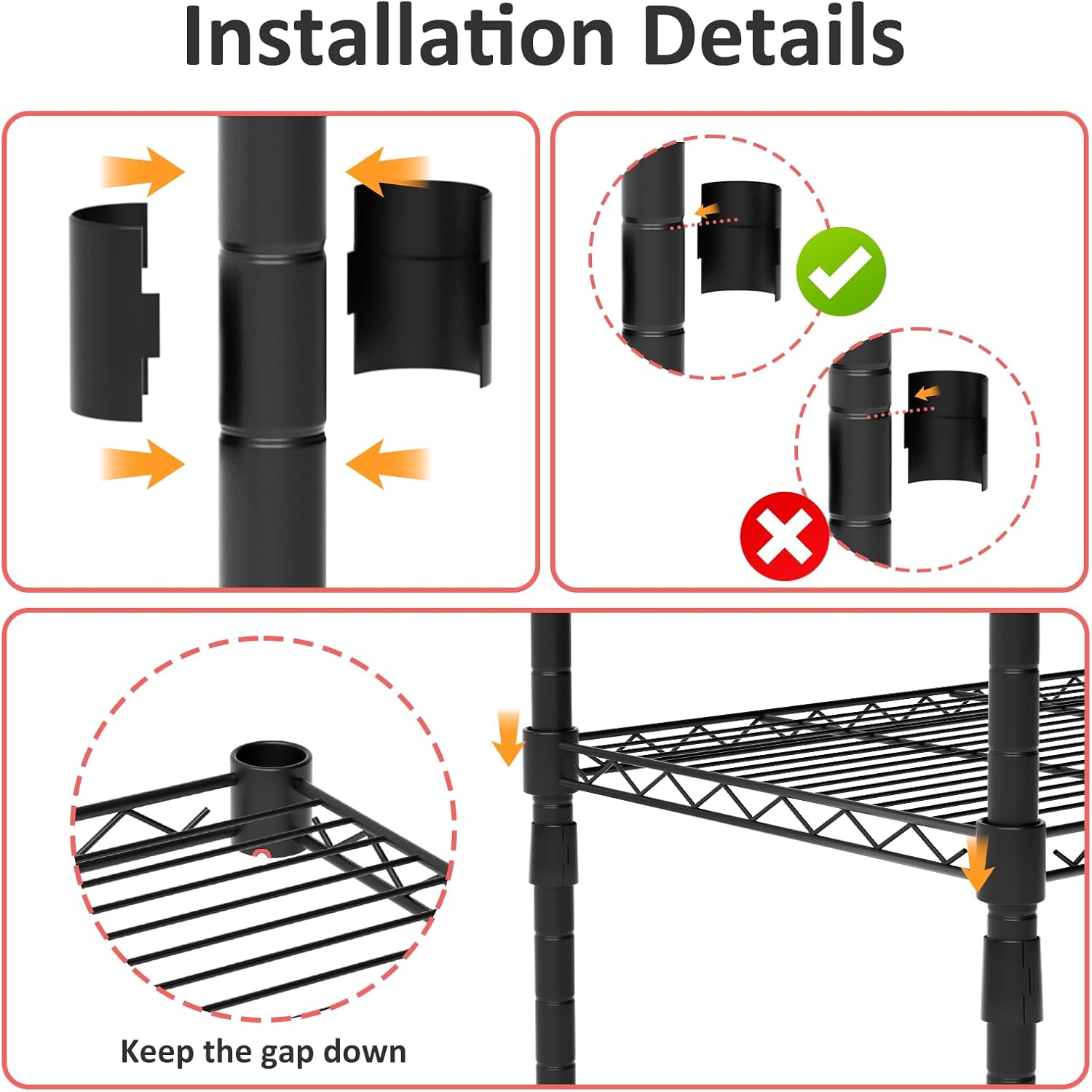 Installation Details

Keep the gap down