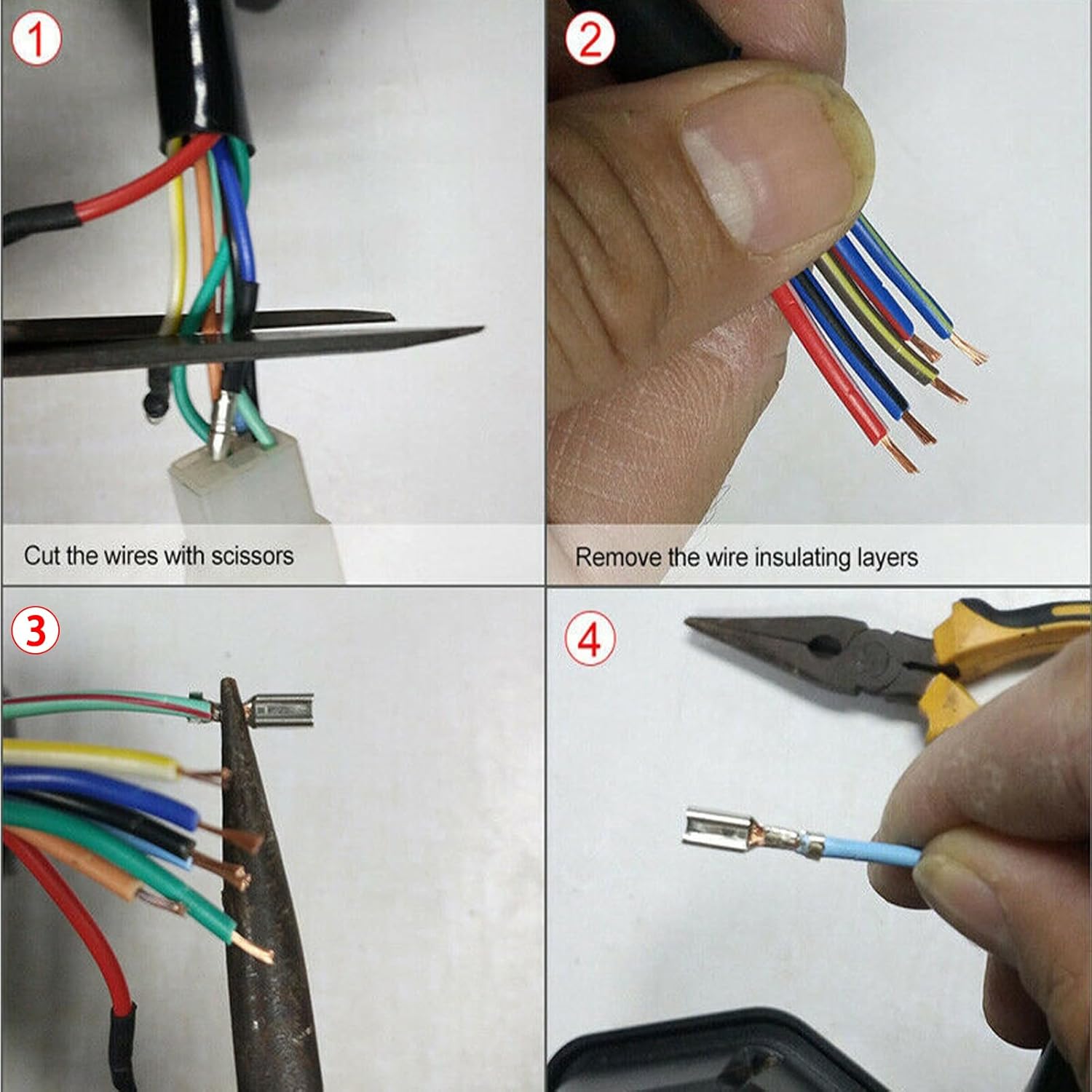 1

Cut the wires with scissors

2

Remove the wire insulating layers

3

4