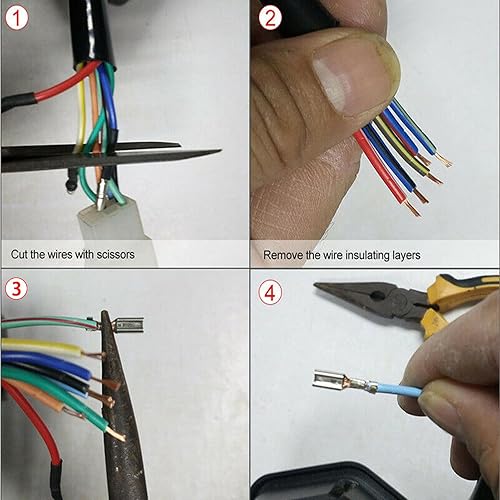 1

Cut the wires with scissors

2

Remove the wire insulating layers

3

4