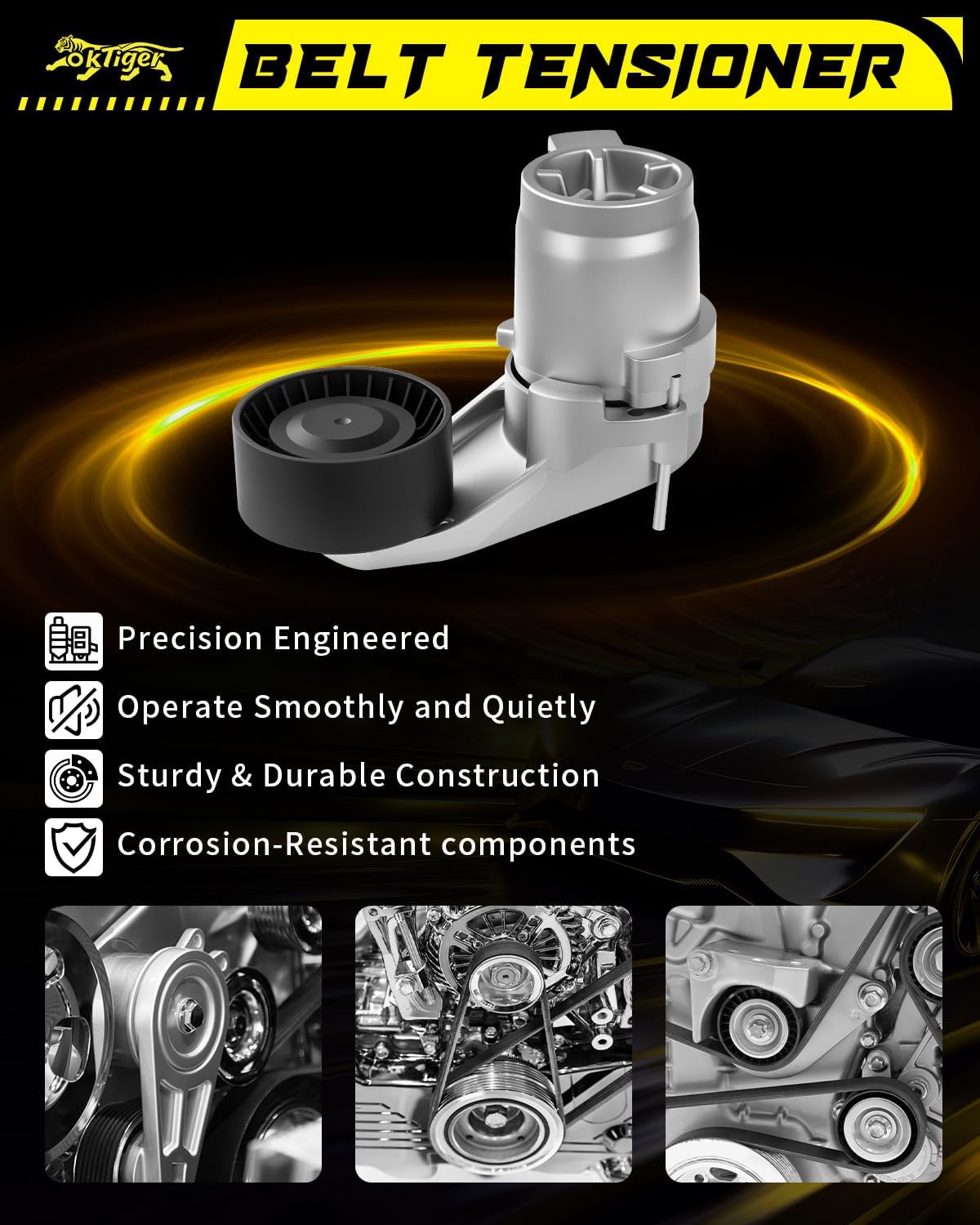 okTiger

BELT TENSIONER

Precision Engineered

Operate Smoothly and Quietly

Sturdy & Durable Construction

Corrosion-Resistant components