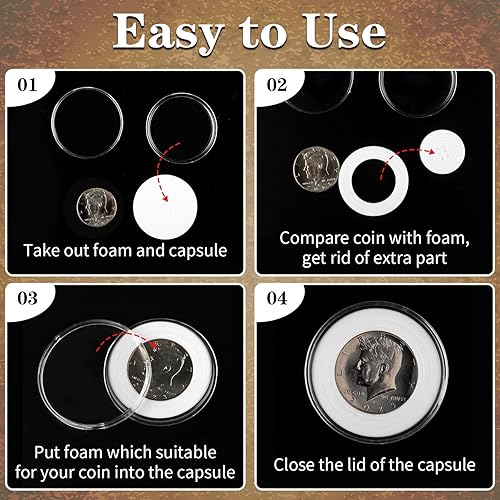 Easy to Use

01

Take out foam and capsule

02

Compare coin with foam, get rid of extra part

03

Put foam which suitable for your coin into the capsule

04

Close the lid of the capsule