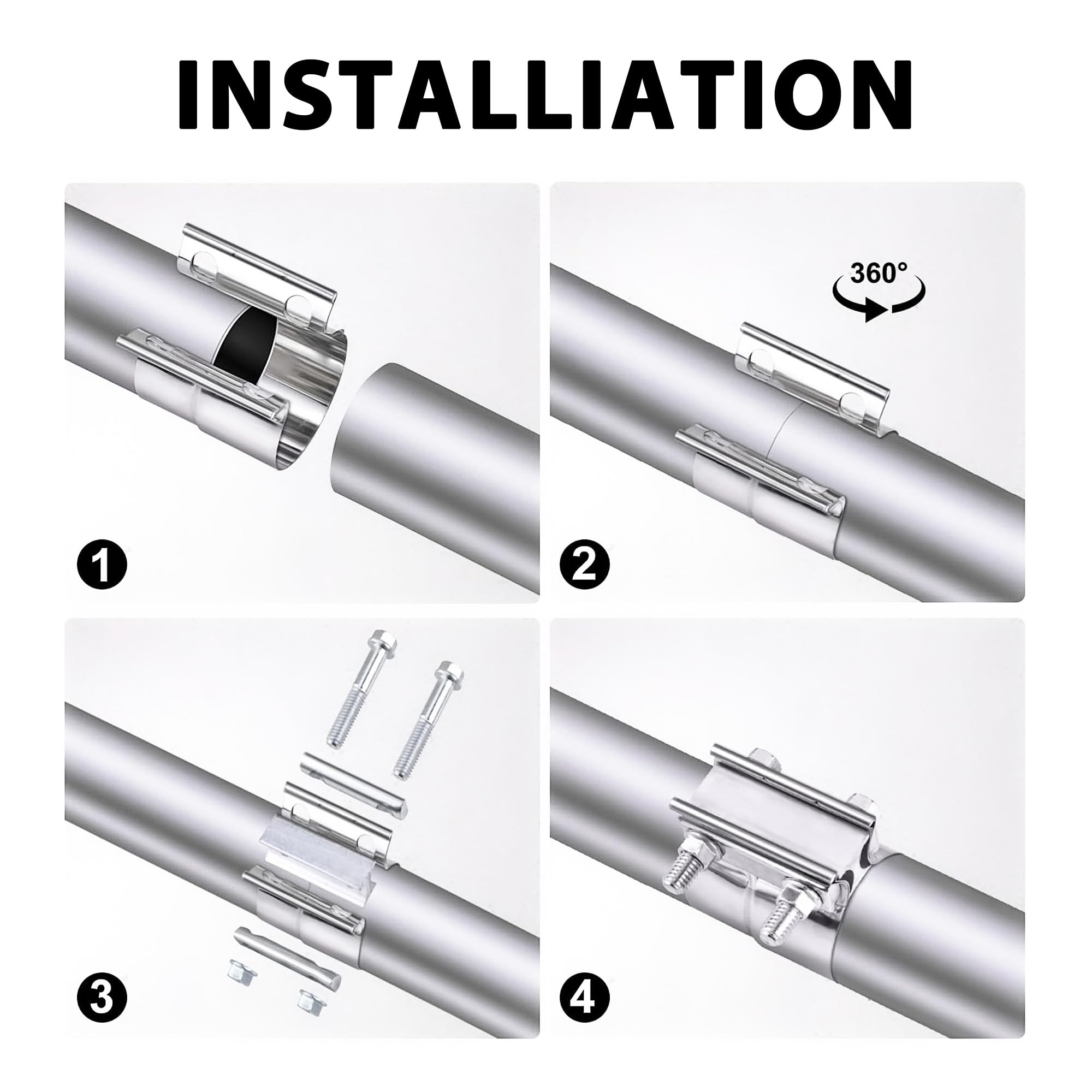 INSTALLIATION

1

360°

2

3

4