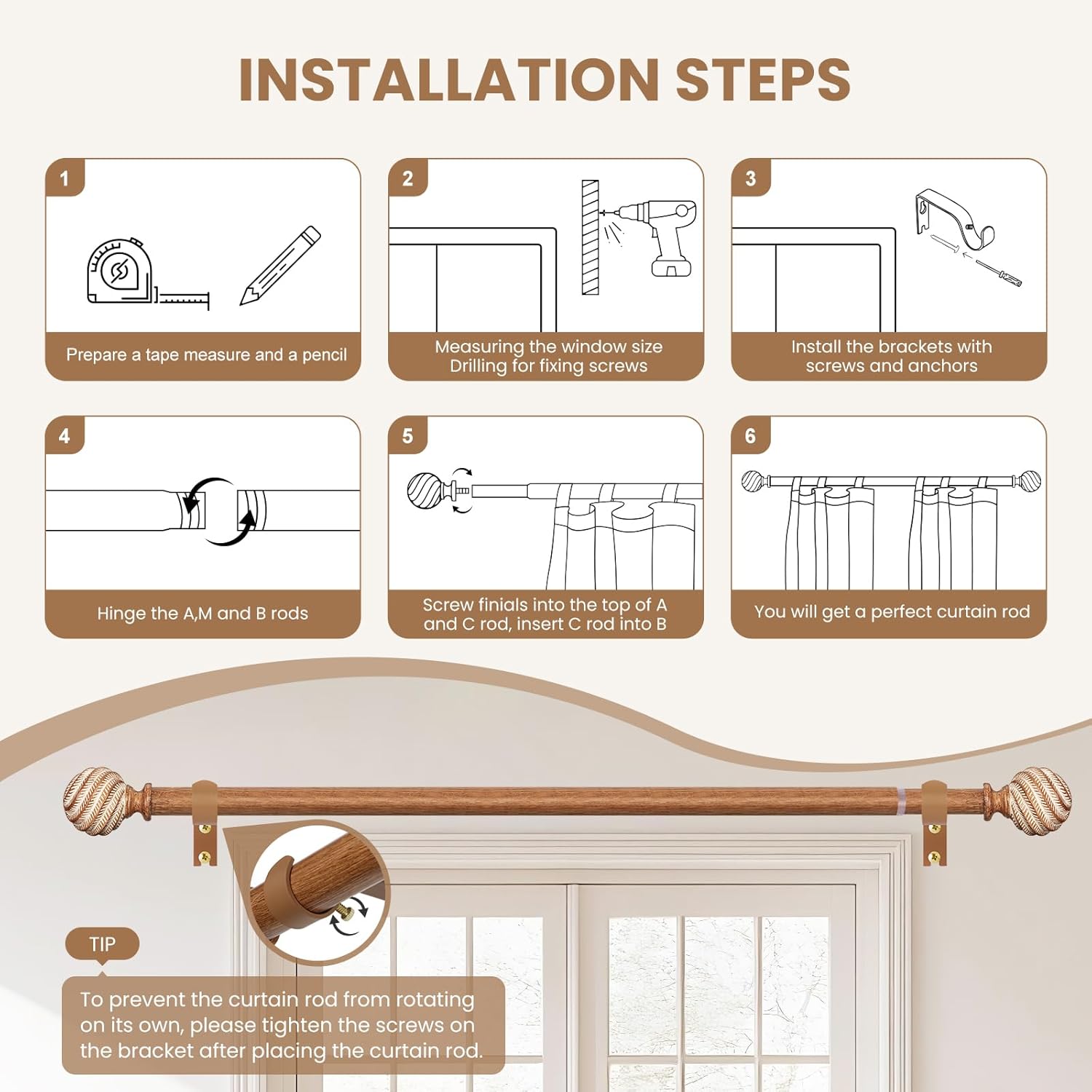 INSTALLATION STEPS

1
Prepare a tape measure and a pencil

2
Measuring the window size
Drilling for fixing screws

3
Install the brackets with screws and anchors

4
Hinge the A,M and B rods

5
Screw finials into the top of A and C rod, insert C rod into B

6
You will get a perfect curtain rod

TIP
To prevent the curtain rod from rotating on its own, please tighten the screws on the bracket after placing the curtain rod.