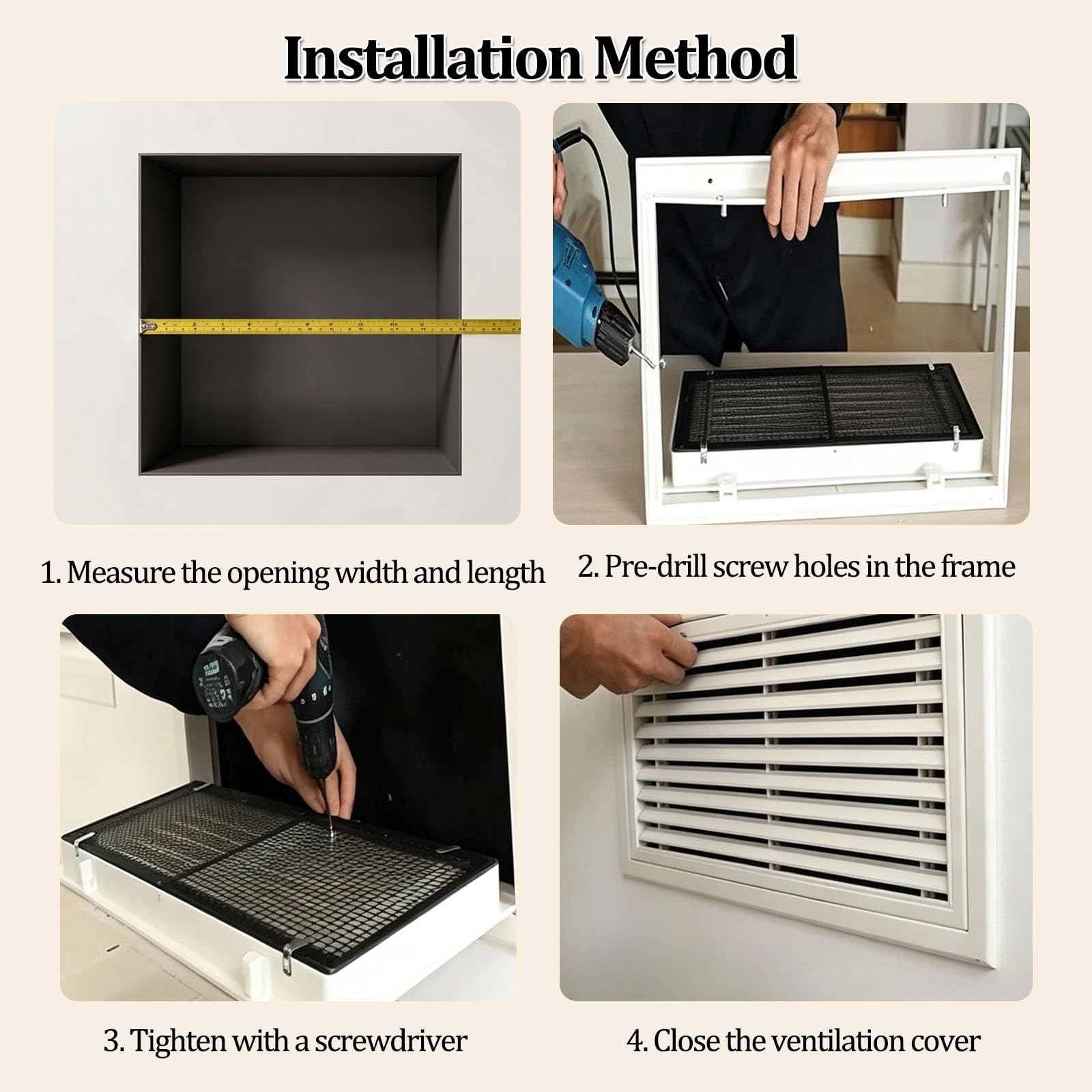 Installation Method

1. Measure the opening width and length

2. Pre-drill screw holes in the frame

3. Tighten with a screwdriver

4. Close the ventilation cover