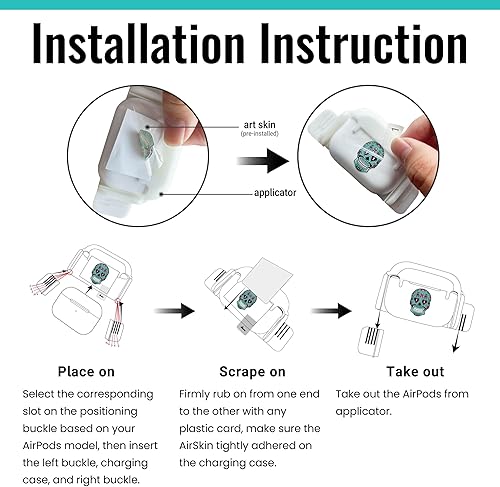 Installation Instruction

art skin
(pre-installed)

applicator

Place on

Select the corresponding slot on the positioning buckle based on your AirPods model, then insert the left buckle, charging case, and right buckle.

Scrape on

Firmly rub on from one end to the other with any plastic card, make sure the AirSkin tightly adhered on the charging case.

Take out

Take out the AirPods from applicator.