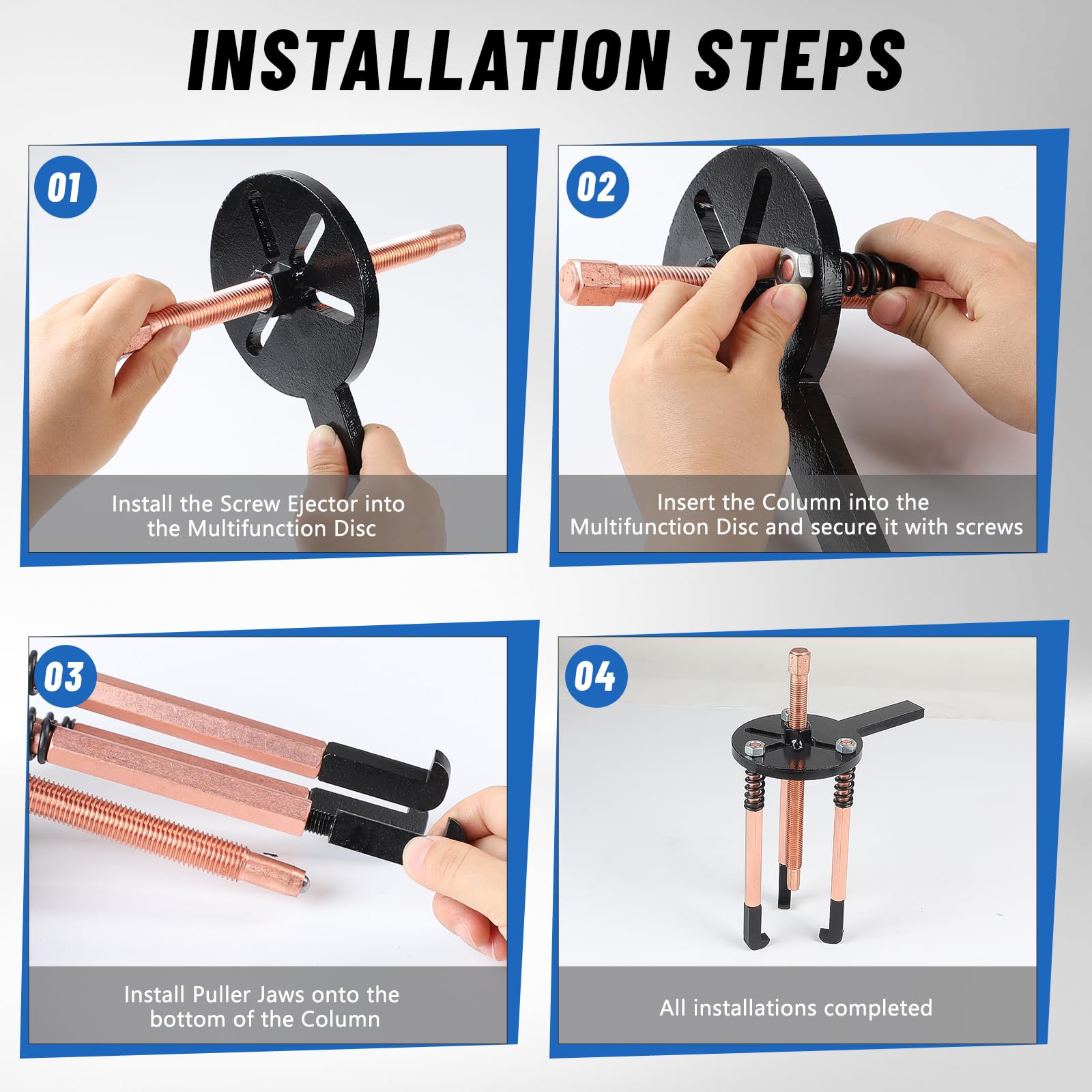 INSTALLATION STEPS

01

Install the Screw Ejector into the Multifunction Disc

02

Insert the Column into the Multifunction Disc and secure it with screws

03

Install Puller Jaws onto the bottom of the Column

04

All installations completed