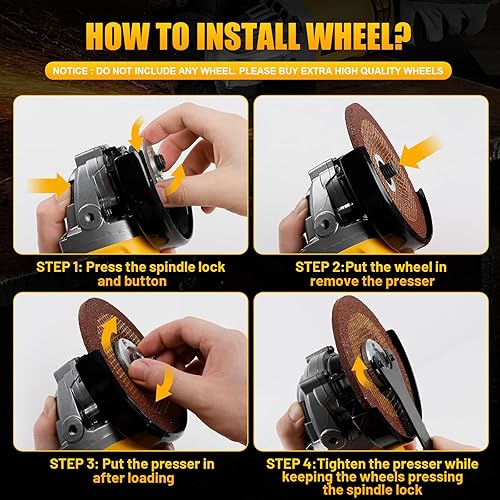 HOW TO INSTALL WHEEL?

NOTICE : DO NOT INCLUDE ANY WHEEL. PLEASE BUY EXTRA HIGH QUALITY WHEELS

STEP 1: Press the spindle lock and button

STEP 2:Put the wheel in remove the presser

STEP 3: Put the presser in after loading

STEP 4:Tighten the presser while keeping the wheels pressing the spindle lock