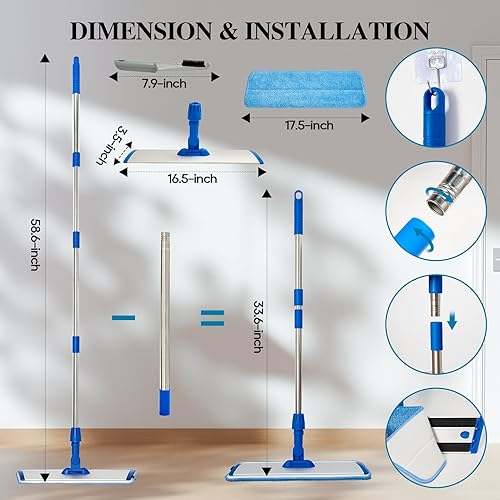 DIMENSION & INSTALLATION

7.9-inch

17.5-inch

3.5-inch

16.5-inch

58.6-inch

33.6-inch