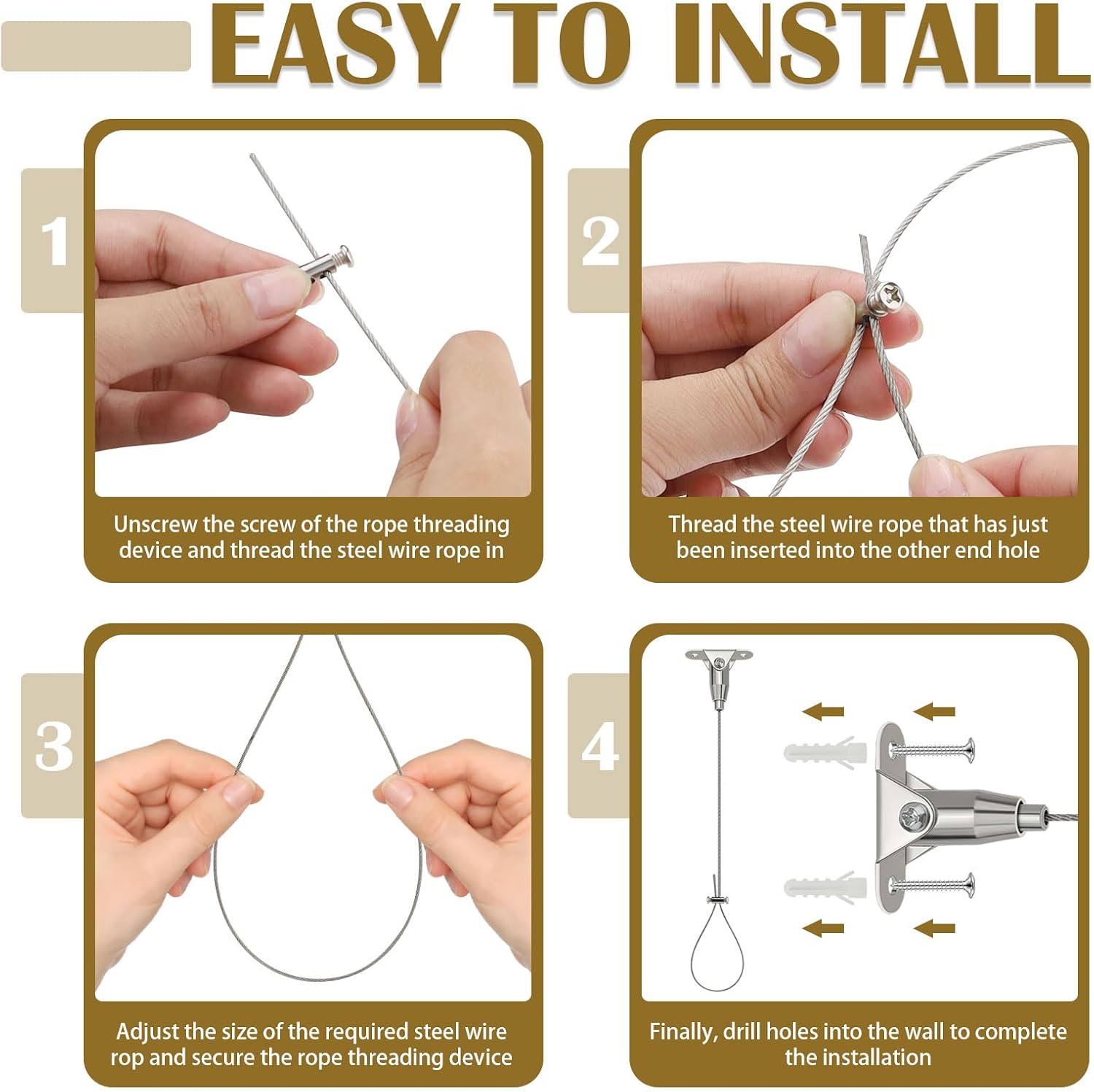 EASY TO INSTALL

1

Unscrew the screw of the rope threading device and thread the steel wire rope in

2

Thread the steel wire rope that has just been inserted into the other end hole

3

Adjust the size of the required steel wire rop and secure the rope threading device

4

Finally, drill holes into the wall to complete the installation