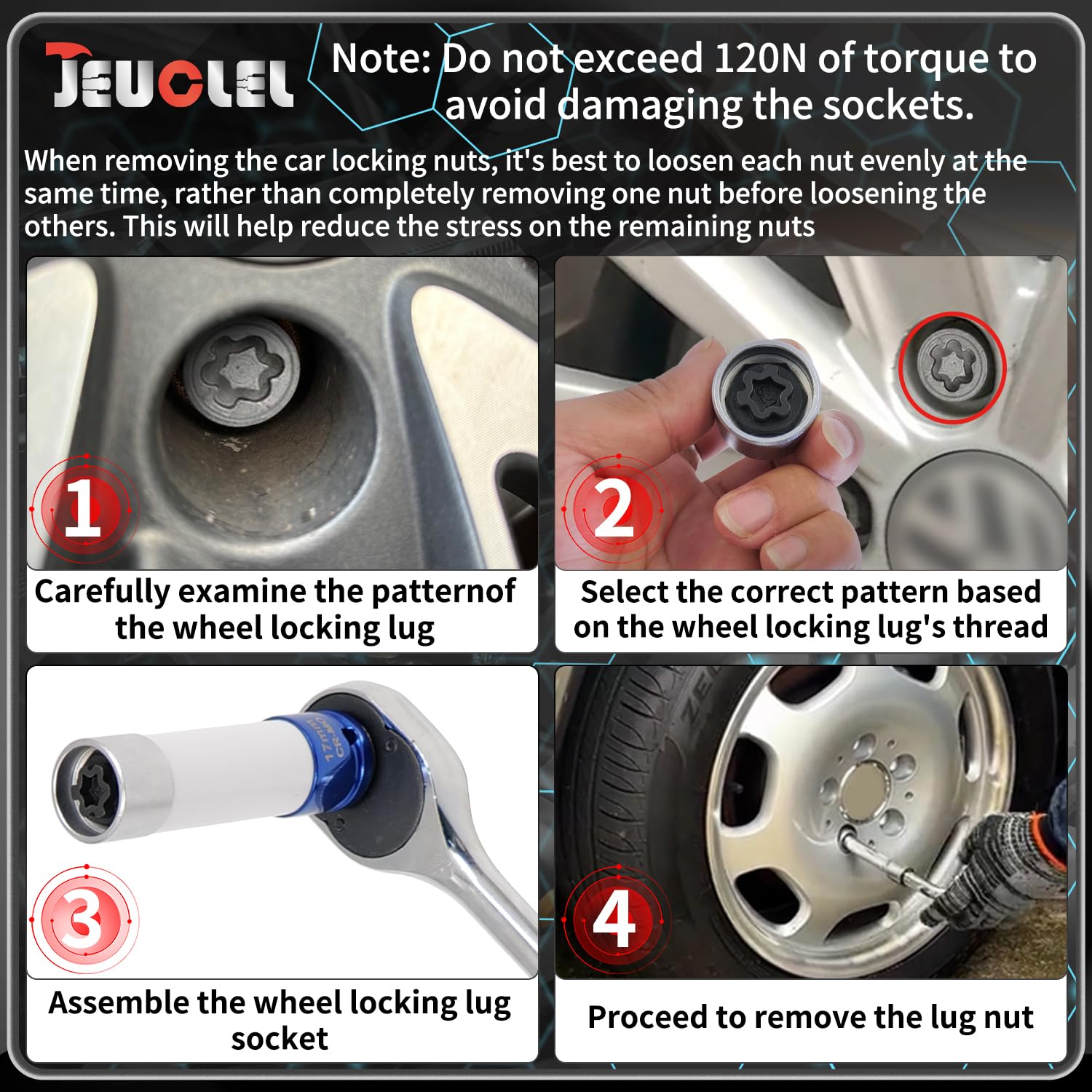 JEUCLEL

Note: Do not exceed 120N of torque to avoid damaging the sockets.

When removing the car locking nuts, it's best to loosen each nut evenly at the same time, rather than completely removing one nut before loosening the others. This will help reduce the stress on the remaining nuts

1

Carefully examine the patternof the wheel locking lug

2

Select the correct pattern based on the wheel locking lug's thread

17mm CR-MO

3

Assemble the wheel locking lug socket

4

Proceed to remove the lug nut