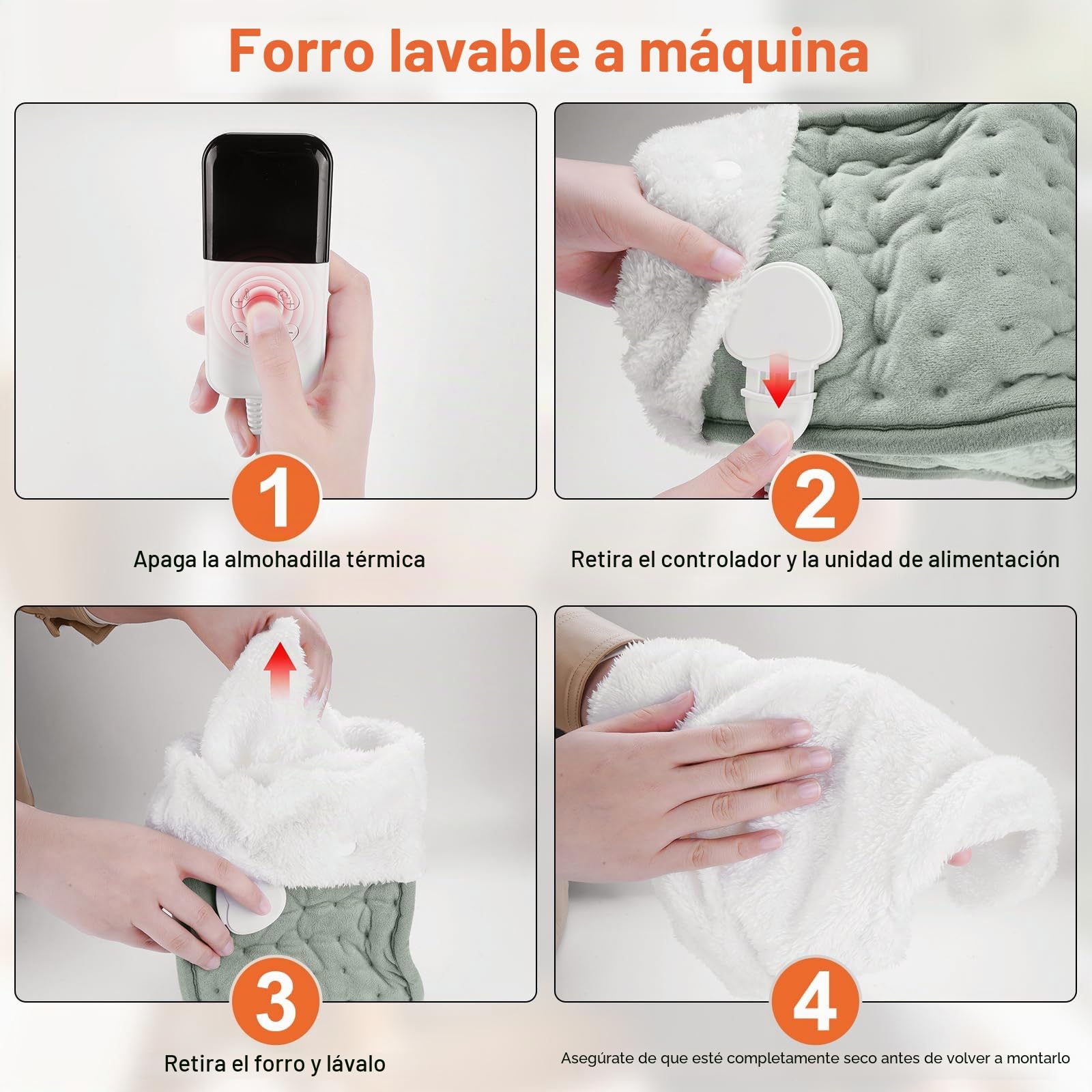 Forro lavable a máquina

1

Apaga la almohadilla térmica

2

Retira el controlador y la unidad de alimentación

3

Retira el forro y lávalo

4

Asegúrate de que esté completamente seco antes de volver a montarlo