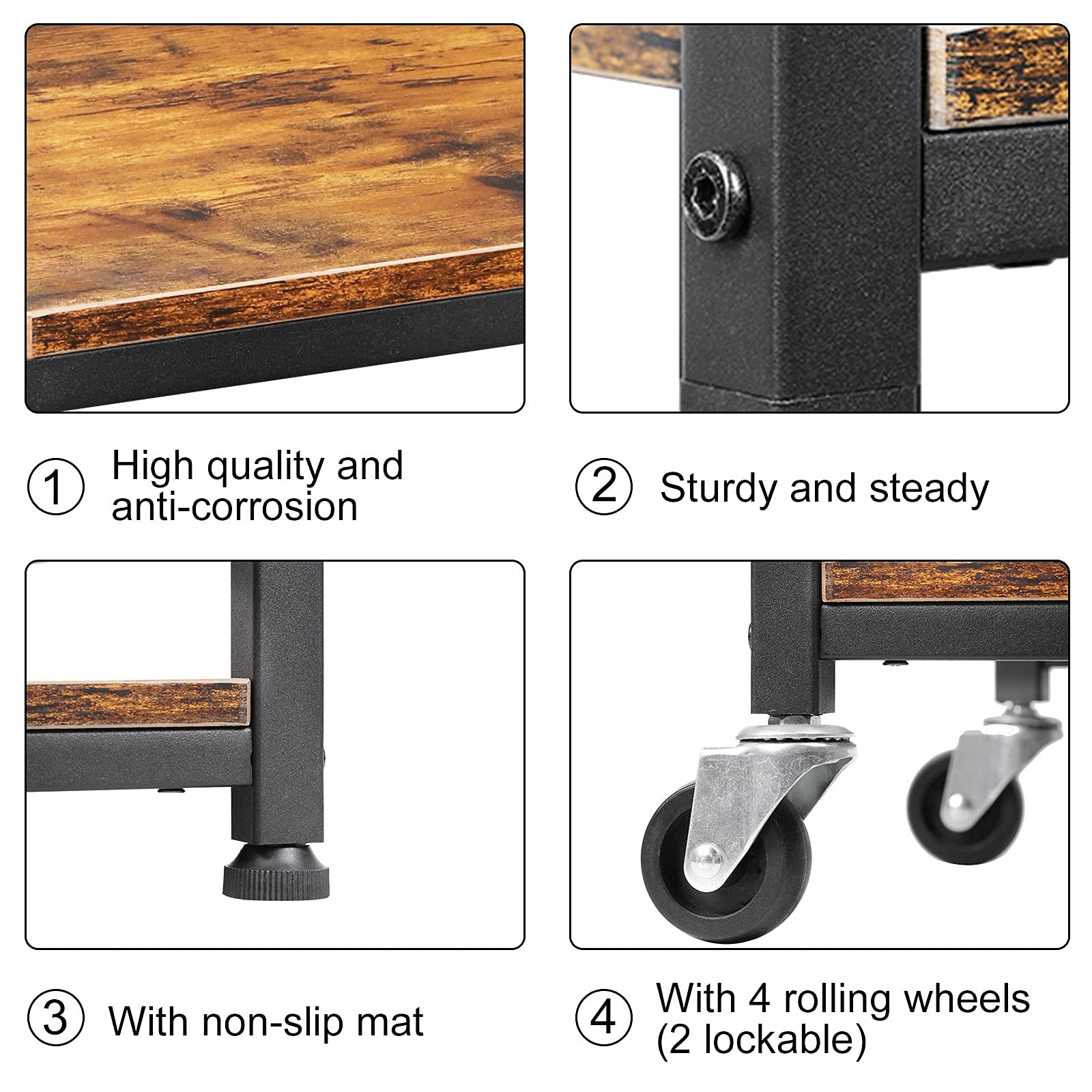 ① High quality and anti-corrosion

② Sturdy and steady

③ With non-slip mat

④ With 4 rolling wheels (2 lockable)