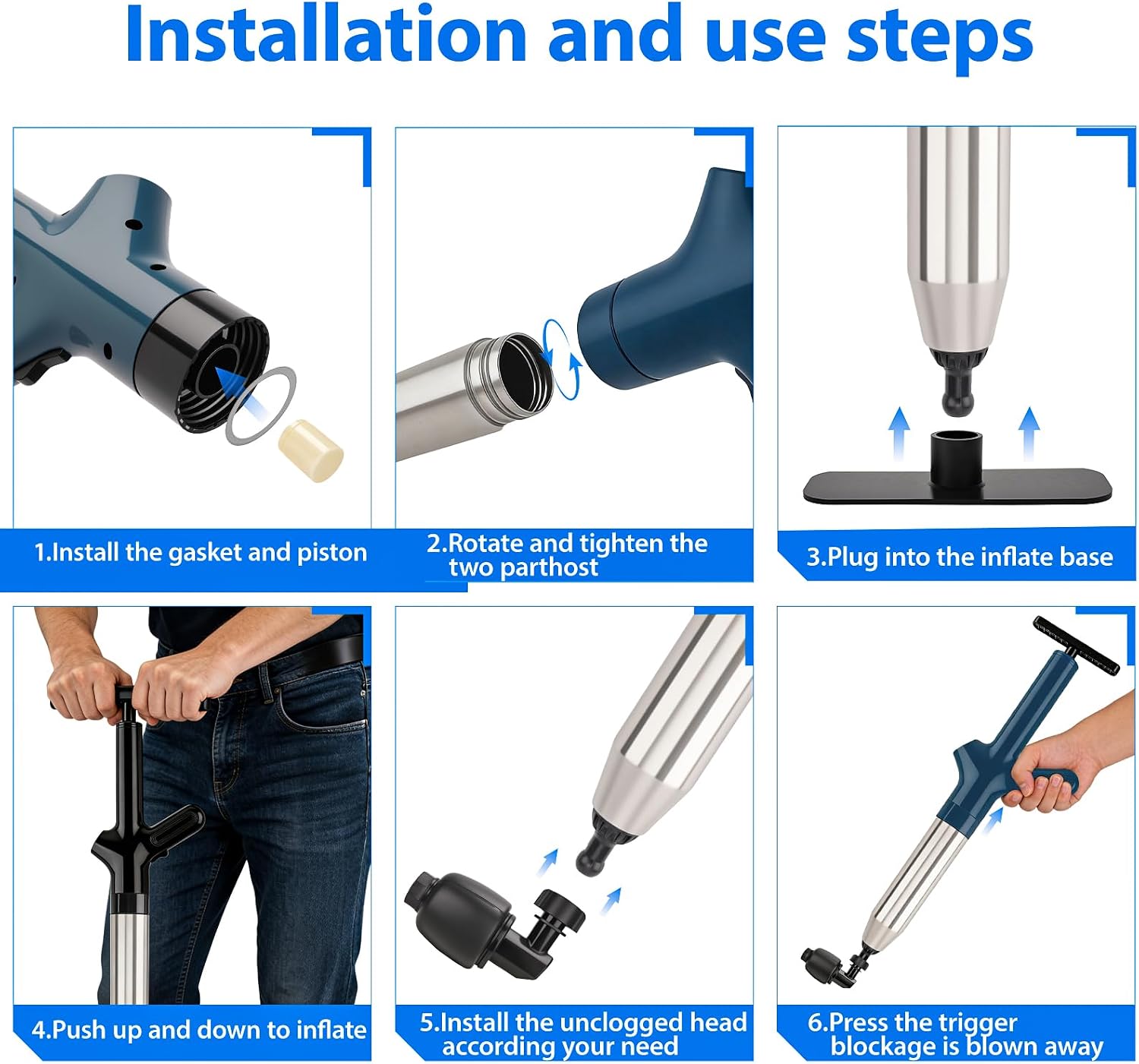 Installation and use steps

1.Install the gasket and piston

2.Rotate and tighten the two parthost

3.Plug into the inflate base

4.Push up and down to inflate

5.Install the unclogged head according your need

6.Press the trigger blockage is blown away