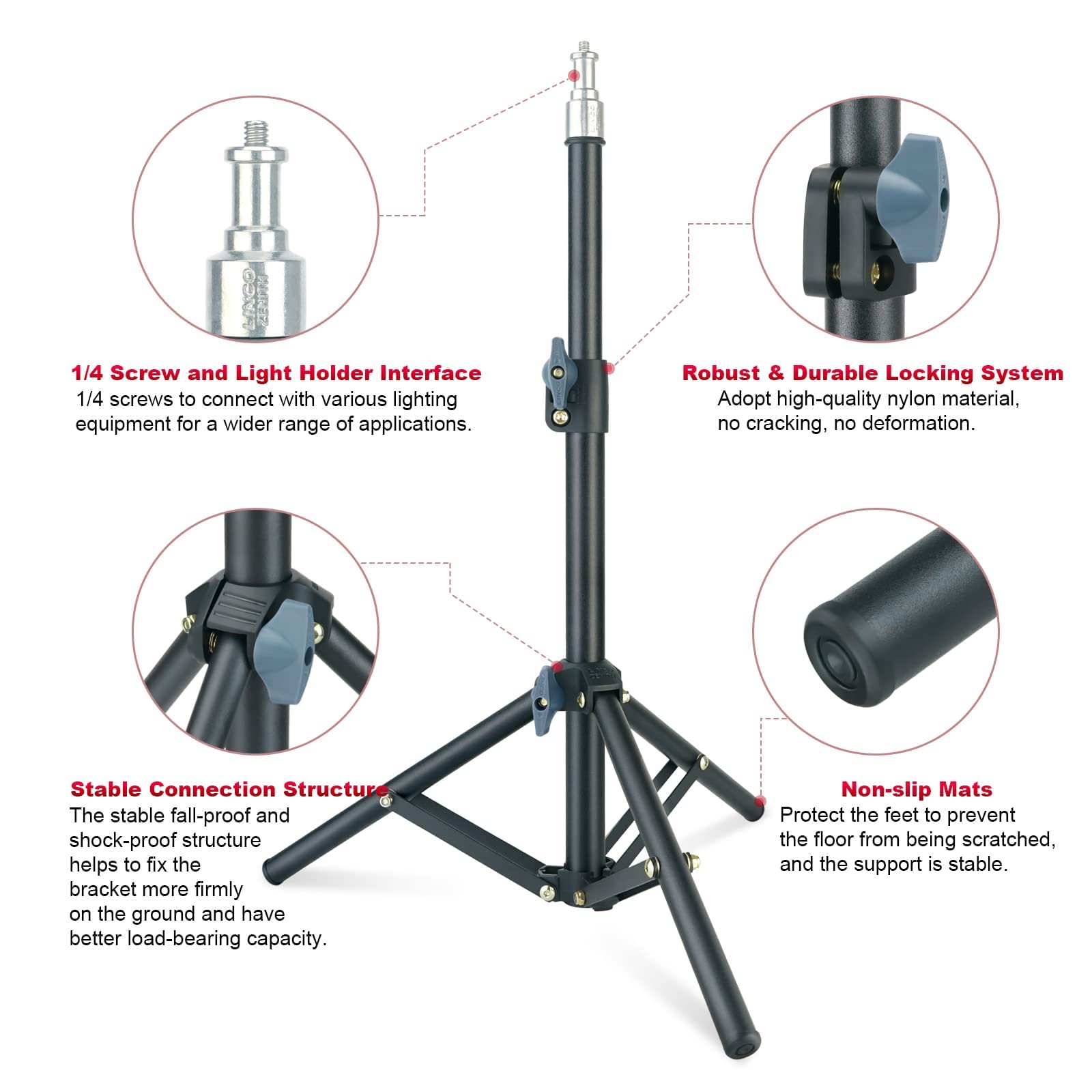 LINCO ZENITH

1/4 Screw and Light Holder Interface
1/4 screws to connect with various lighting equipment for a wider range of applications.

Robust & Durable Locking System
Adopt high-quality nylon material, no cracking, no deformation.

Stable Connection Structure
The stable fall-proof and shock-proof structure helps to fix the bracket more firmly on the ground and have better load-bearing capacity.

Non-slip Mats
Protect the feet to prevent the floor from being scratched, and the support is stable.