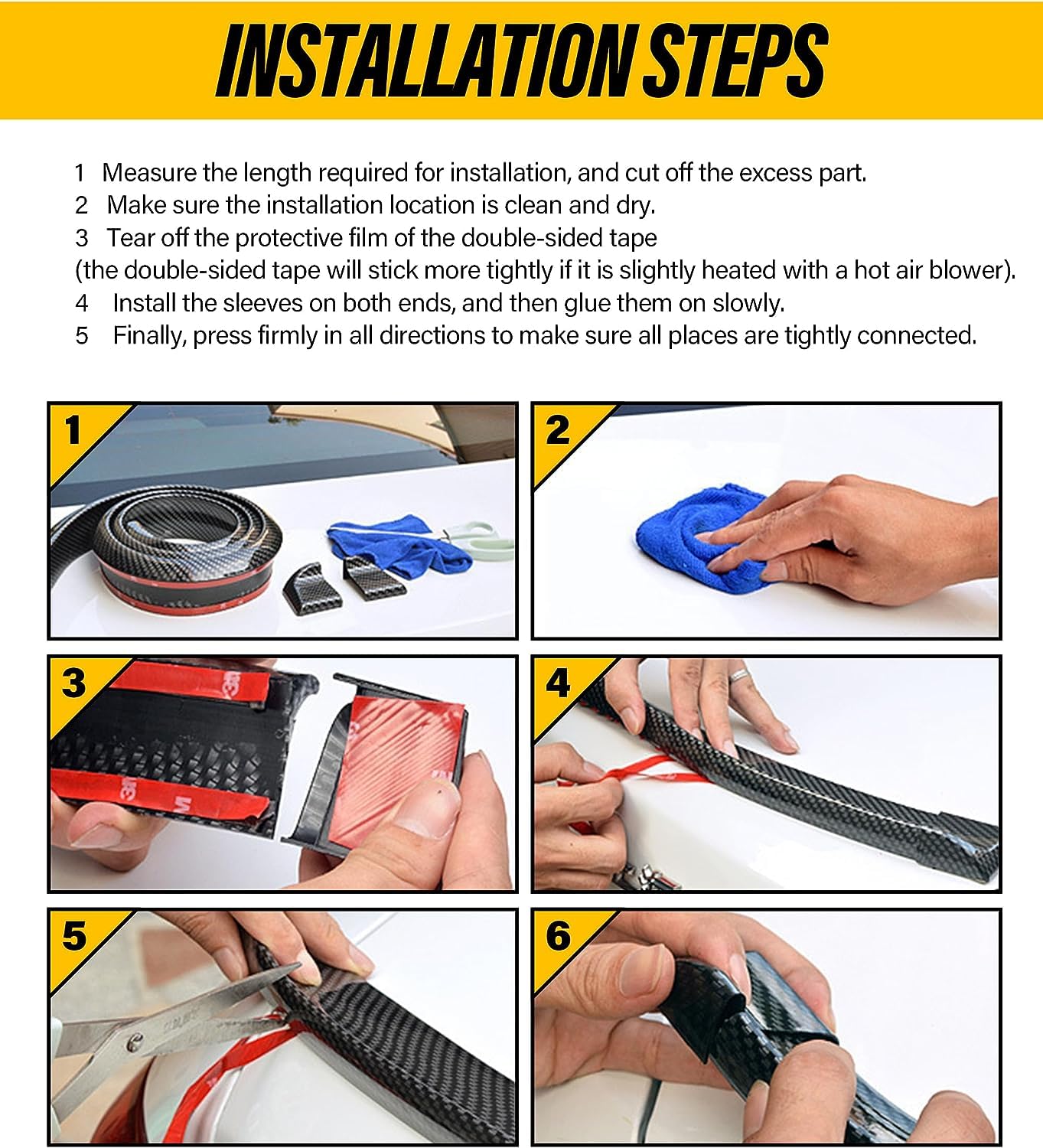 INSTALLATION STEPS

1 Measure the length required for installation, and cut off the excess part.
2 Make sure the installation location is clean and dry.
3 Tear off the protective film of the double-sided tape (the double-sided tape will stick more tightly if it is slightly heated with a hot air blower).
4 Install the sleeves on both ends, and then glue them on slowly.
5 Finally, press firmly in all directions to make sure all places are tightly connected.

1

2

3

3M

3M

4

5

6