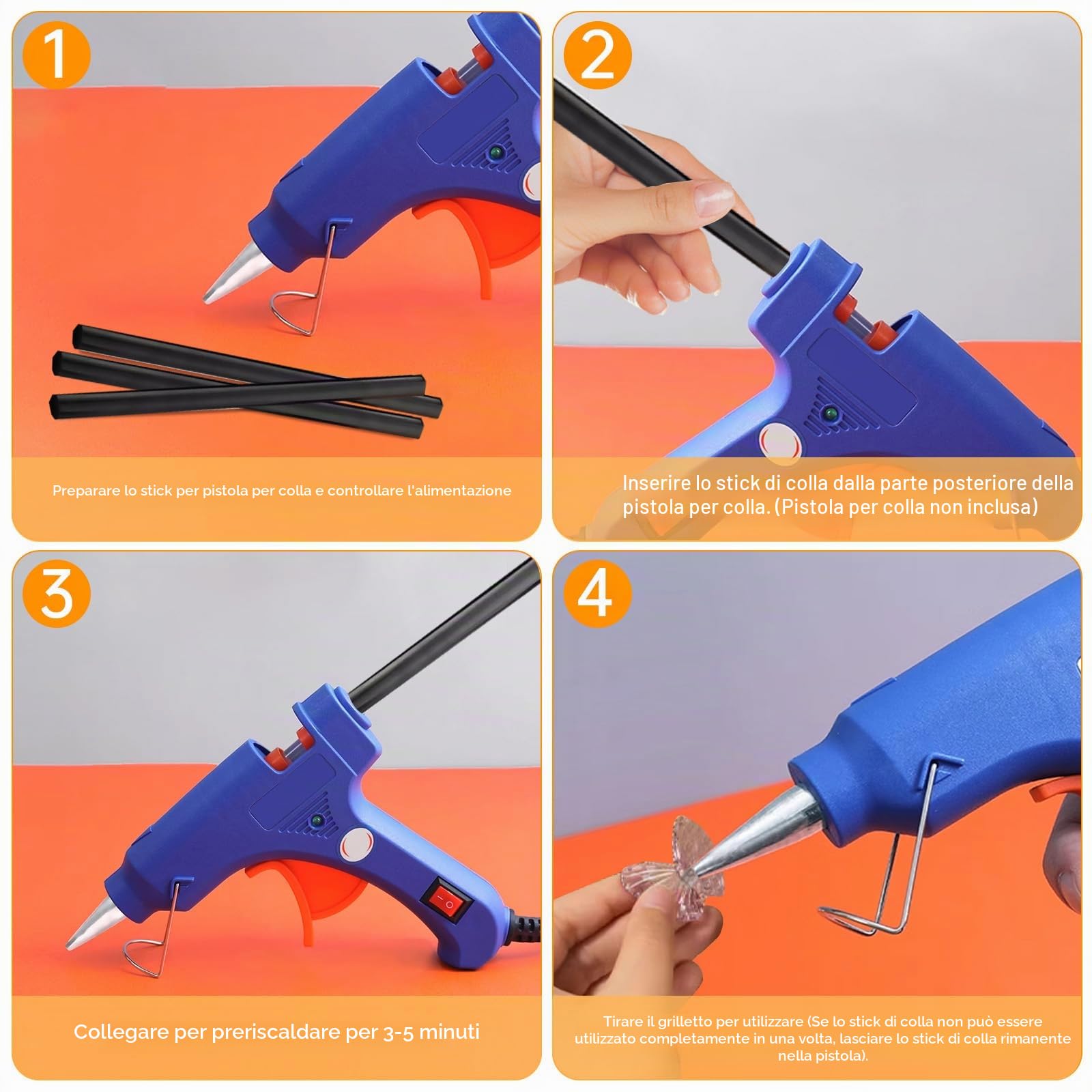 1

Preparare lo stick per pistola per colla e controllare l'alimentazione

2

Inserire lo stick di colla dalla parte posteriore della pistola per colla. (Pistola per colla non inclusa)

3

Collegare per preriscaldare per 3-5 minuti

4

Tirare il grilletto per utilizzare (Se lo stick di colla non può essere utilizzato completamente in una volta, lasciare lo stick di colla rimanente nella pistola).