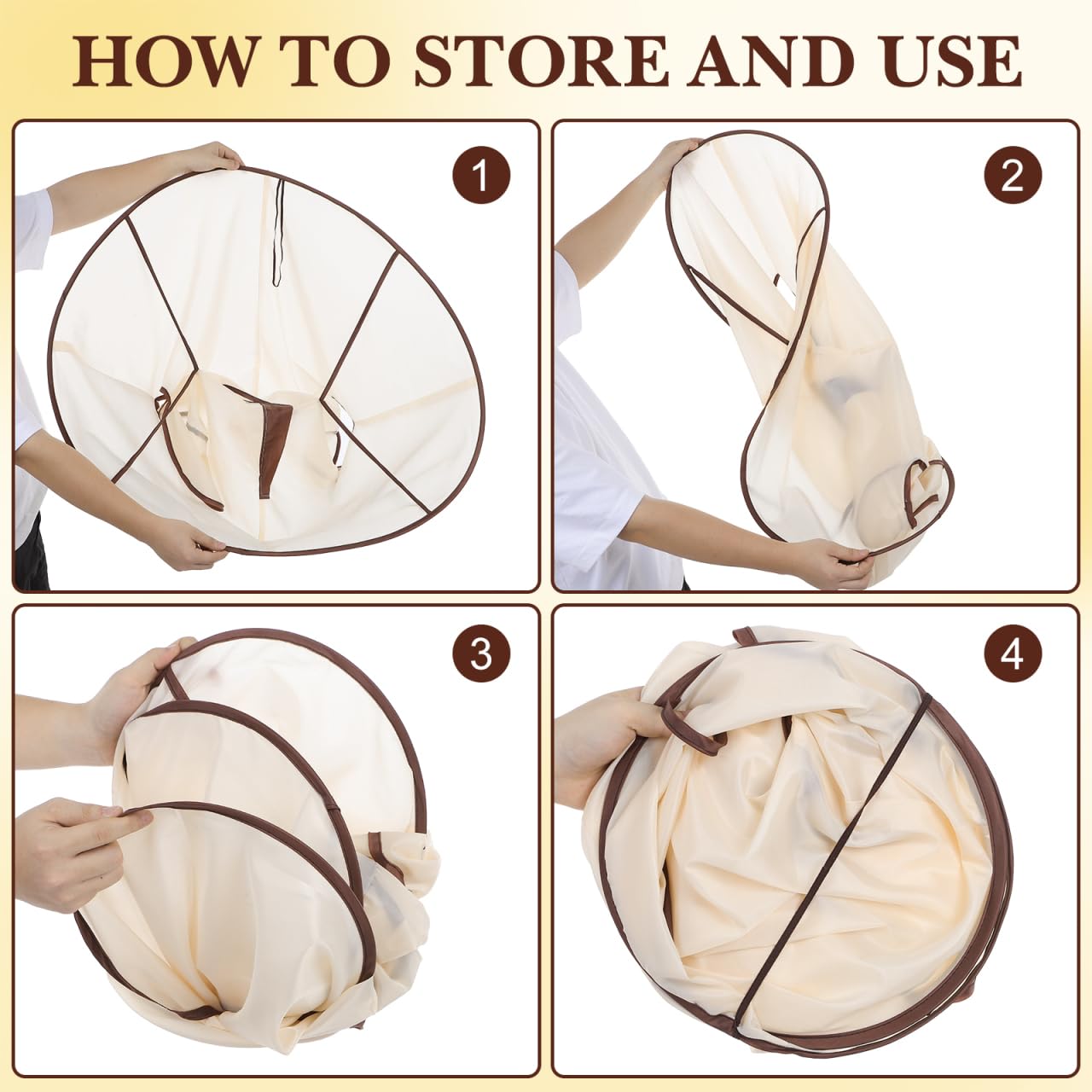 HOW TO STORE AND USE

1

2

3

4