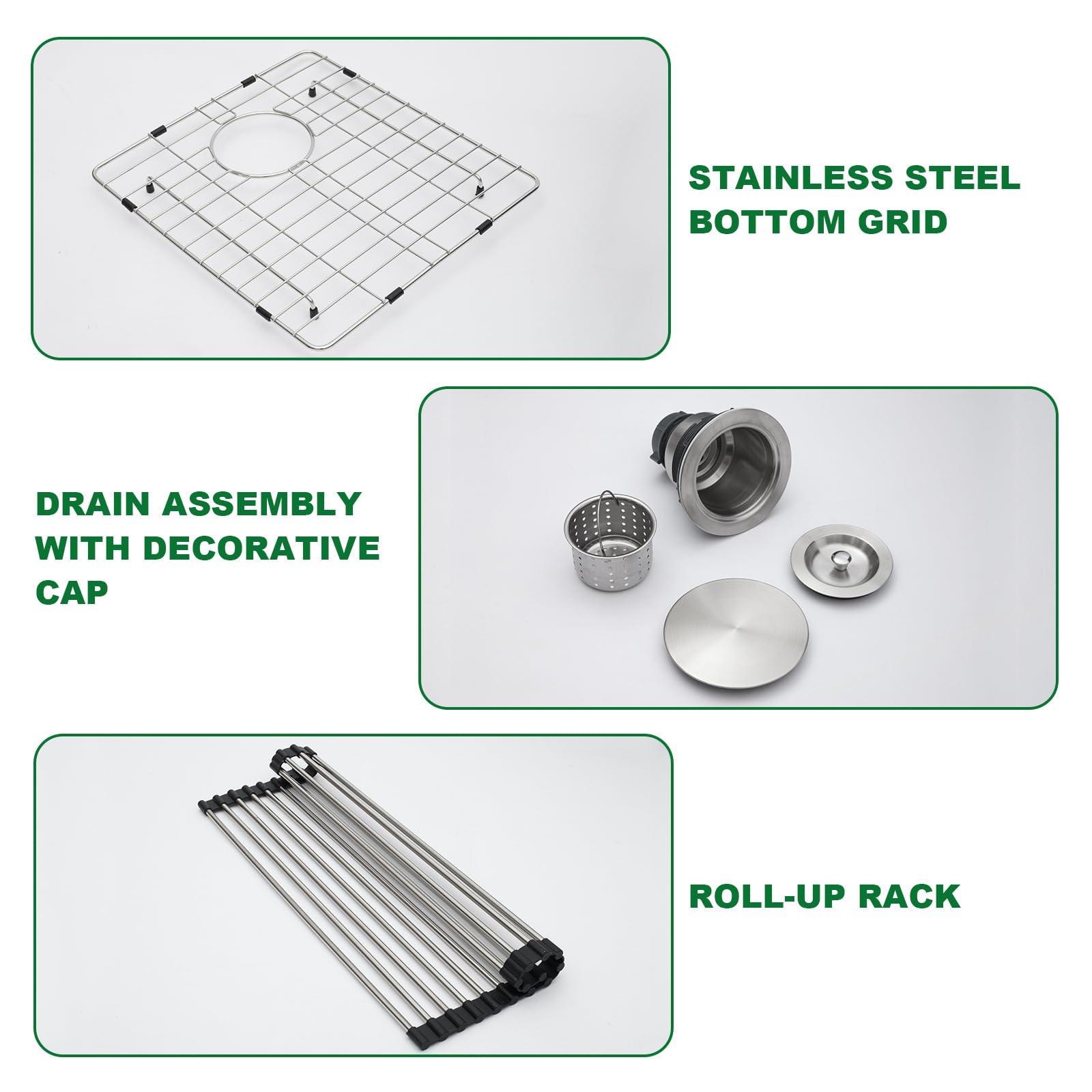 STAINLESS STEEL BOTTOM GRID

DRAIN ASSEMBLY WITH DECORATIVE CAP

ROLL-UP RACK