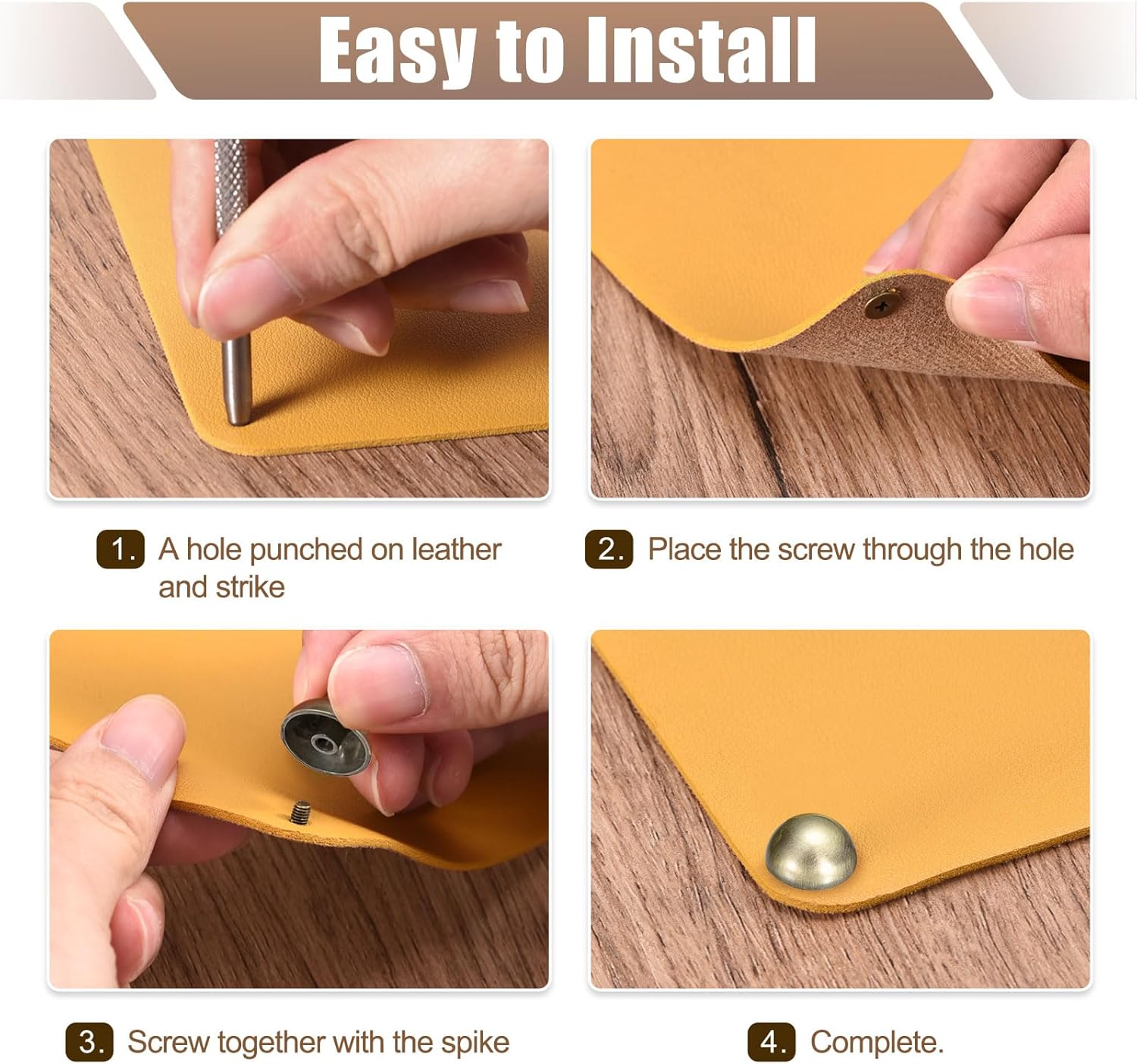 Easy to Install

1. A hole punched on leather and strike

2. Place the screw through the hole

3. Screw together with the spike

4. Complete.