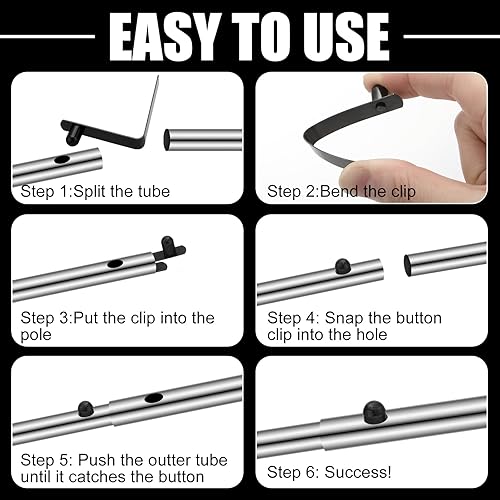 EASY TO USE

Step 1:Split the tube

Step 2:Bend the clip

Step 3:Put the clip into the pole

Step 4: Snap the button clip into the hole

Step 5: Push the outter tube until it catches the button

Step 6: Success!